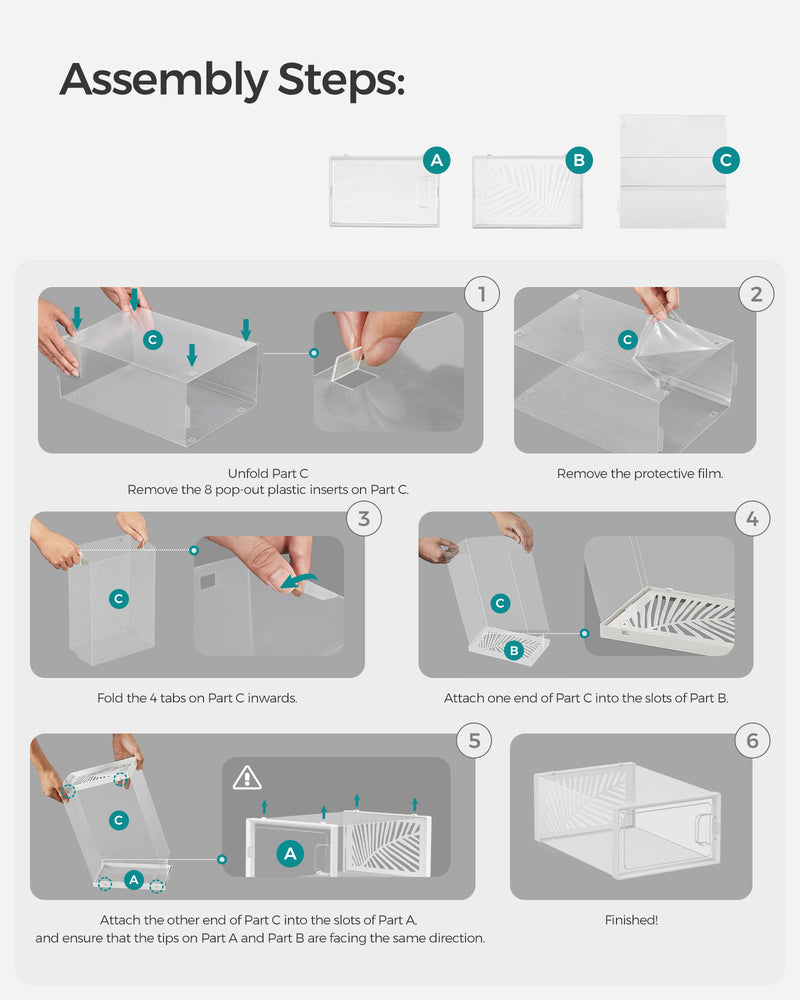 Assembly Steps:

A B C

1
C
Unfold Part C
Remove the 8 pop-out plastic inserts on Part C.

2
C
Remove the protective film.

3
C
Fold the 4 tabs on Part C inwards.

4
C
B
Attach one end of Part C into the slots of Part B.

5
C
A
A
Attach the other end of Part C into the slots of Part A, and ensure that the tips on Part A and Part B are facing the same direction.

6
Finished!