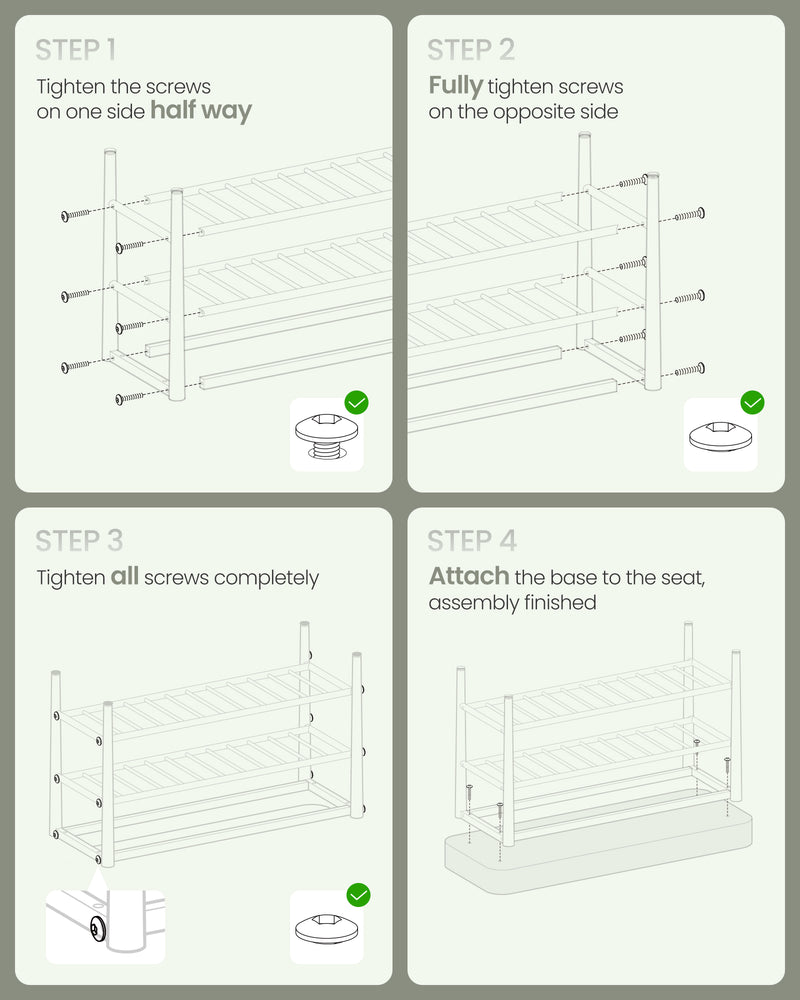 STEP 1

Tighten the screws on one side half way

STEP 2

Fully tighten screws on the opposite side

STEP 3

Tighten all screws completely

STEP 4

Attach the base to the seat, assembly finished