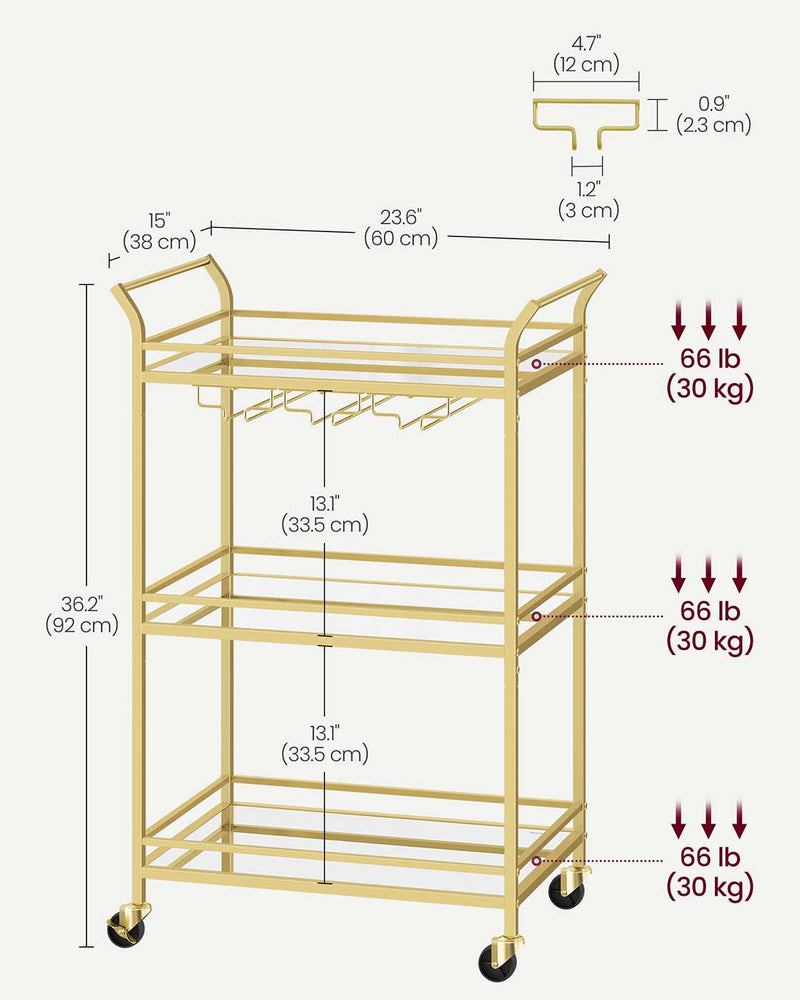 4.7"
(12 cm)

0.9"
(2.3 cm)

1.2"
(3 cm)

15"
(38 cm)

23.6"
(60 cm)

66 lb
(30 kg)

13.1"
(33.5 cm)

36.2"
(92 cm)

66 lb
(30 kg)

13.1"
(33.5 cm)

66 lb
(30 kg)