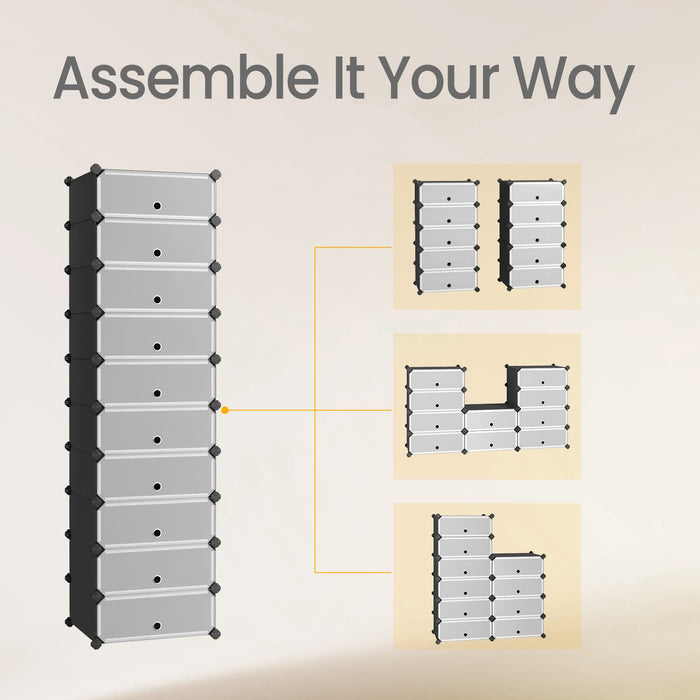 Assemble It Your Way