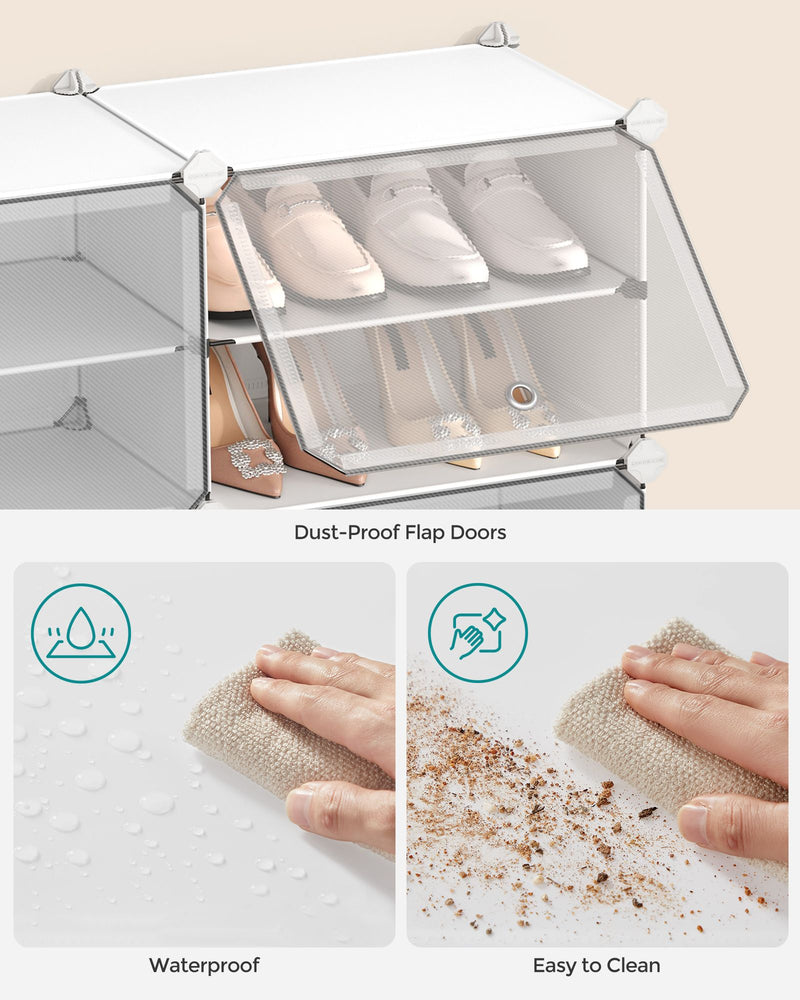 Dust-Proof Flap Doors

Waterproof

Easy to Clean