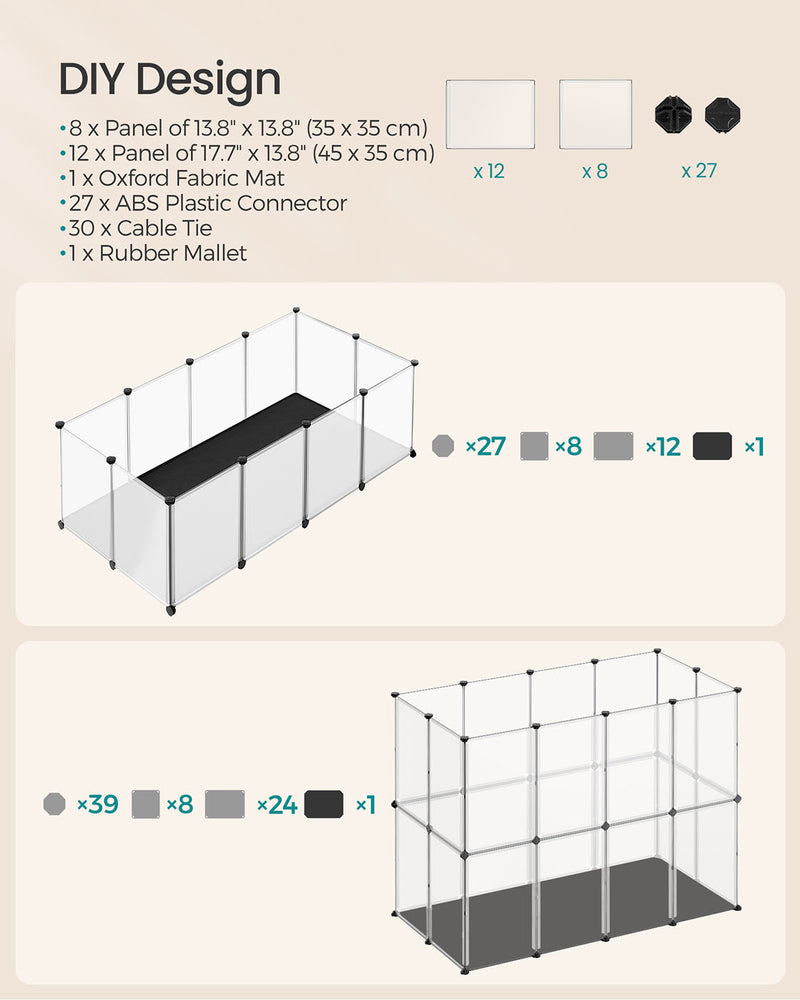 DIY Design

• 8 x Panel of 13.8" x 13.8" (35 x 35 cm)
• 12 x Panel of 17.7" x 13.8" (45 x 35 cm)
• 1 x Oxford Fabric Mat
• 27 x ABS Plastic Connector
• 30 x Cable Tie
• 1 x Rubber Mallet

x 12
x 8
x 27

×27 ×8 ×12 ×1

×39 ×8 ×24 ×1