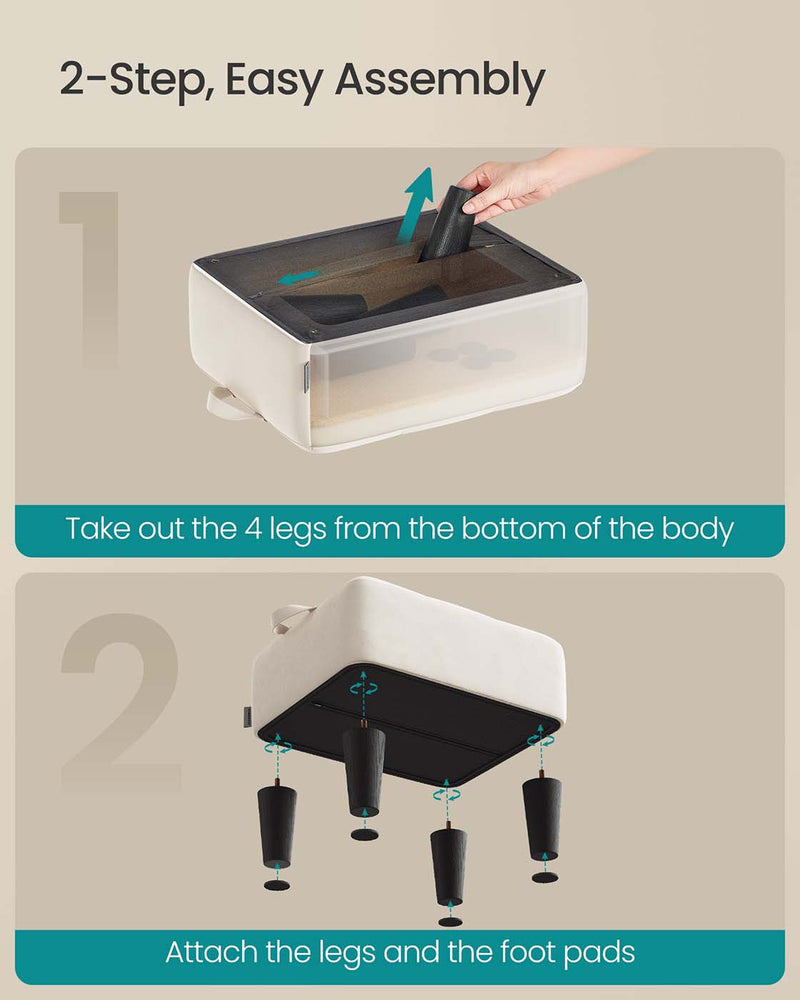 2-Step, Easy Assembly

1

Take out the 4 legs from the bottom of the body

2

Attach the legs and the foot pads