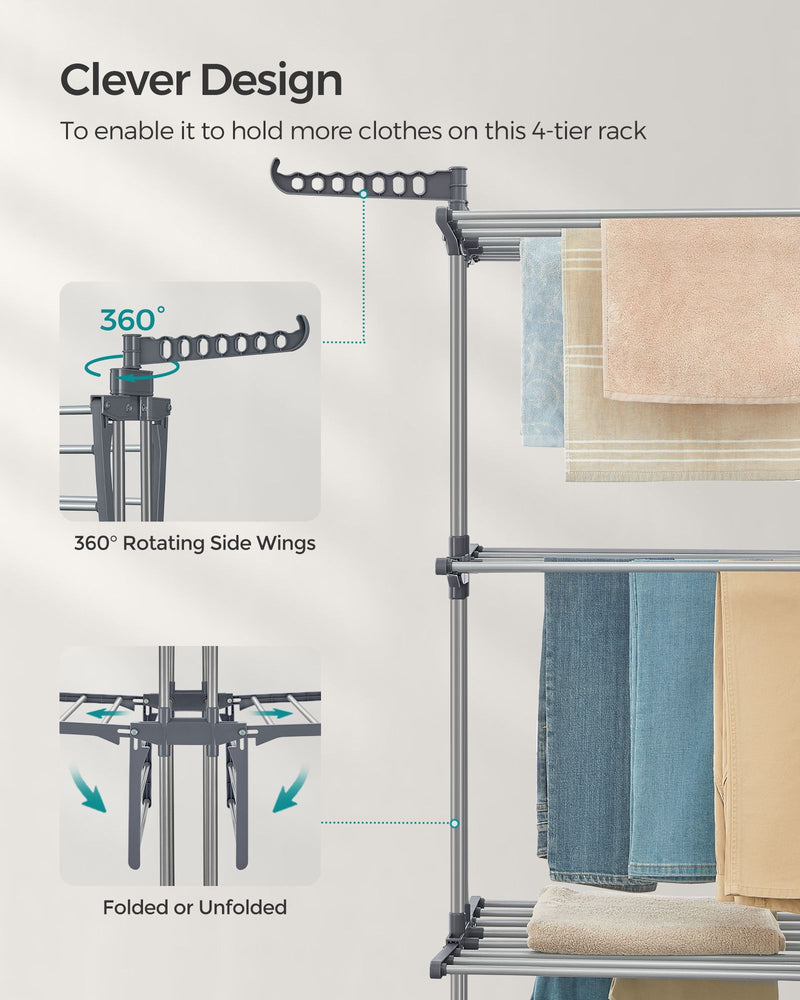 Clever Design

To enable it to hold more clothes on this 4-tier rack

360°

360° Rotating Side Wings

Folded or Unfolded