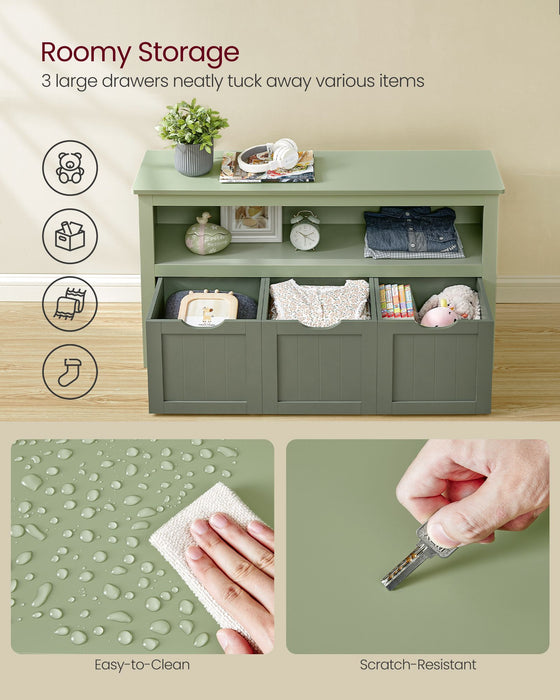 Roomy Storage
3 large drawers neatly tuck away various items

Easy-to-Clean

Scratch-Resistant