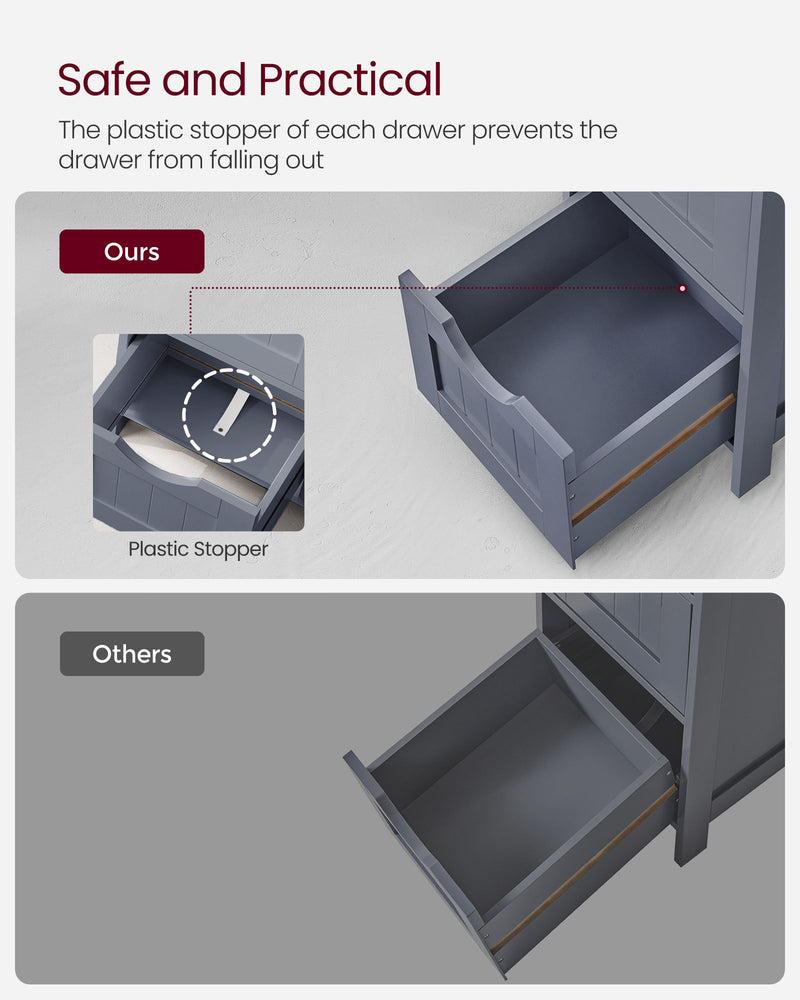 Safe and Practical

The plastic stopper of each drawer prevents the drawer from falling out

Ours

Plastic Stopper

Others