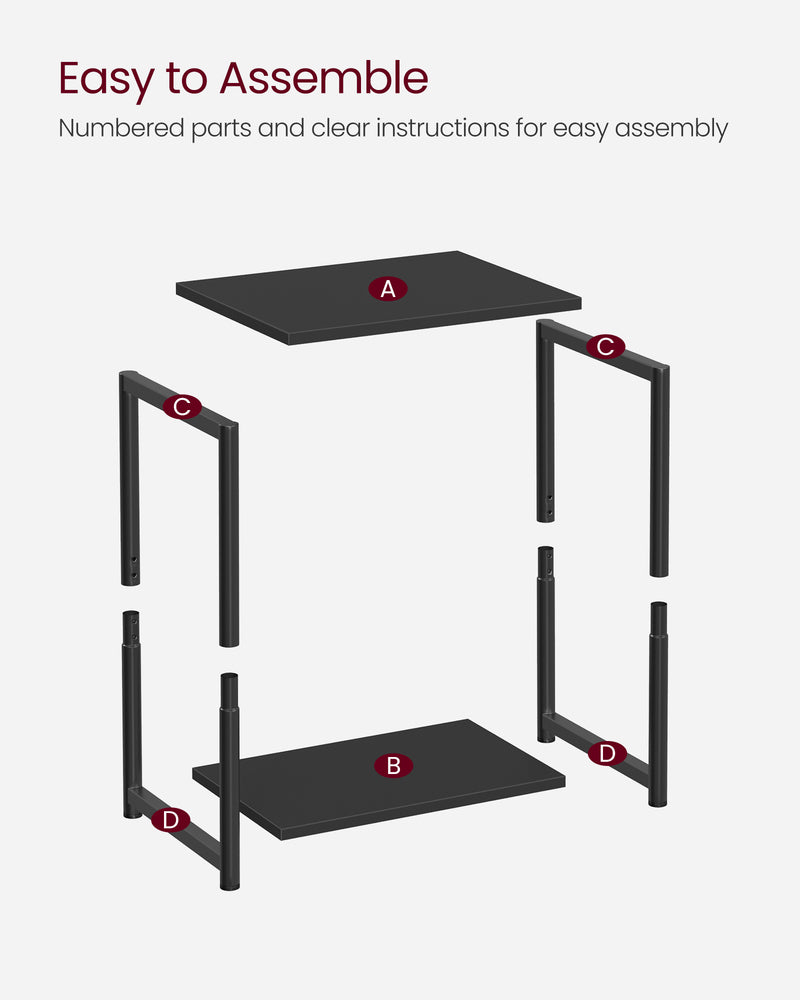 Easy to Assemble

Numbered parts and clear instructions for easy assembly

A

C

C

B

D

D