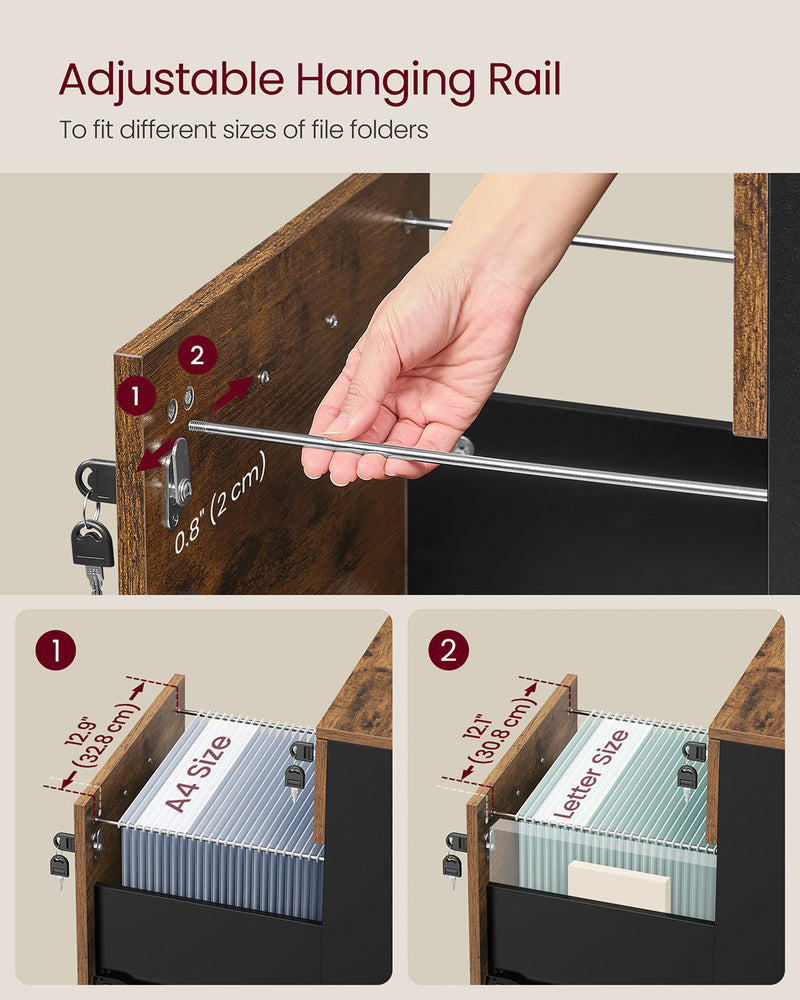 Adjustable Hanging Rail

To fit different sizes of file folders

2

1

0.8" (2 cm)

1

12.9" (32.8 cm)

A4 Size

2

12.1" (30.8 cm)

Letter Size