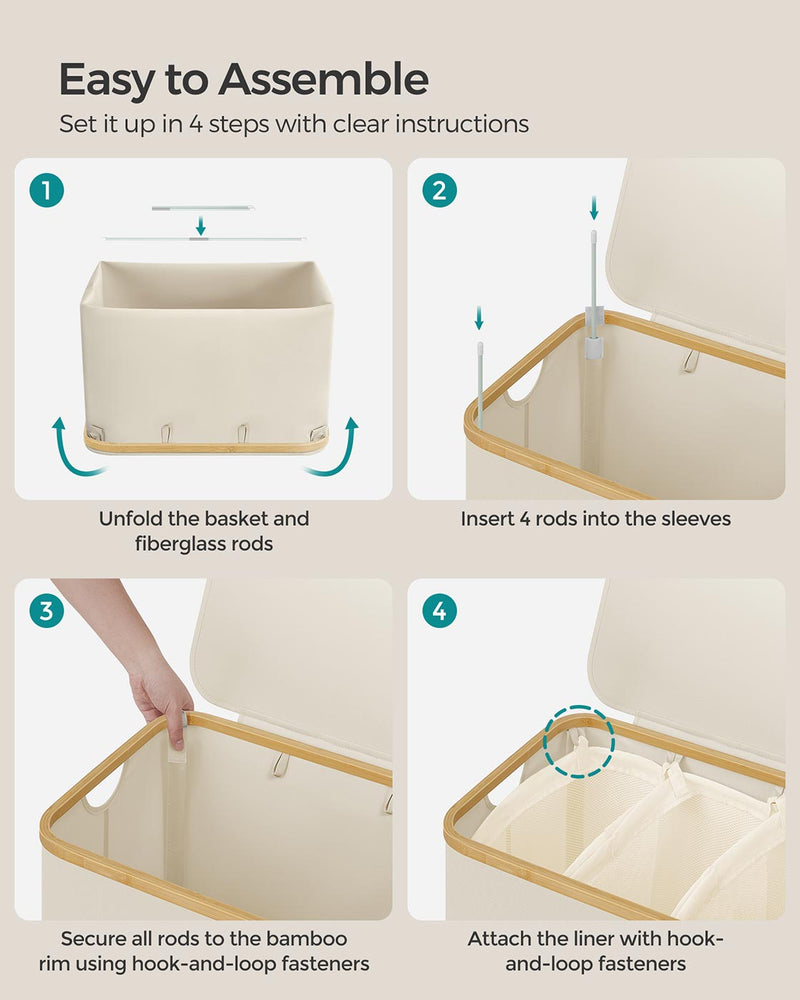 Easy to Assemble

Set it up in 4 steps with clear instructions

1

Unfold the basket and fiberglass rods

2

Insert 4 rods into the sleeves

3

Secure all rods to the bamboo rim using hook-and-loop fasteners

4

Attach the liner with hook-and-loop fasteners