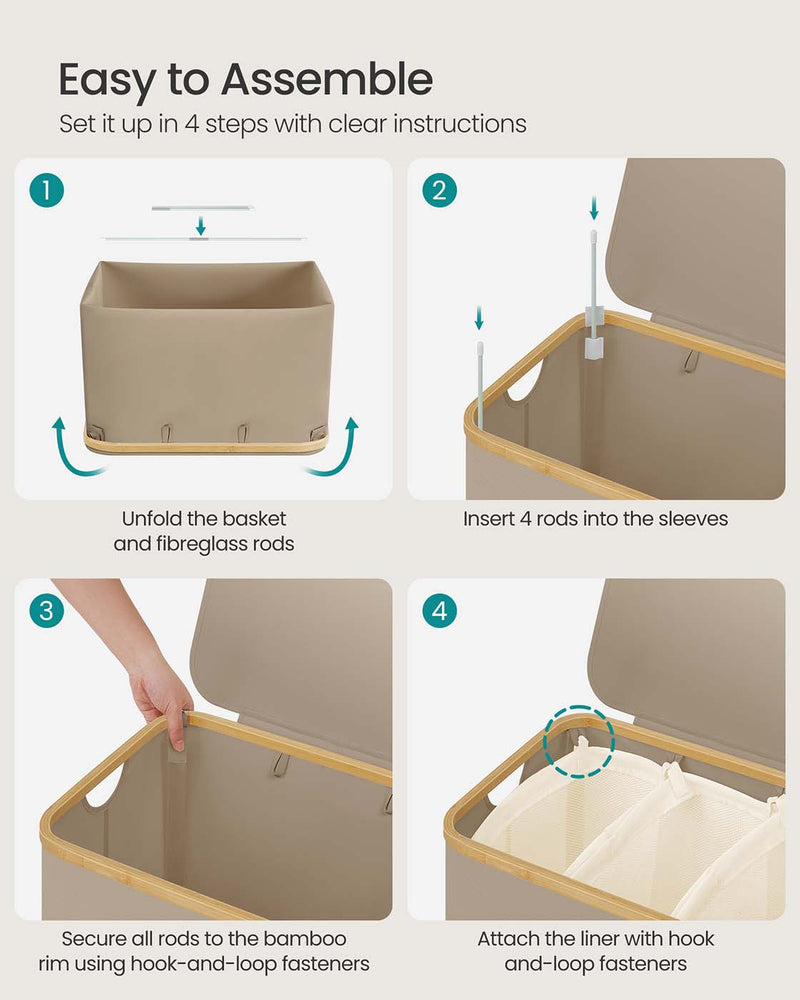 Easy to Assemble

Set it up in 4 steps with clear instructions

1

Unfold the basket and fibreglass rods

2

Insert 4 rods into the sleeves

3

Secure all rods to the bamboo rim using hook-and-loop fasteners

4

Attach the liner with hook and-loop fasteners