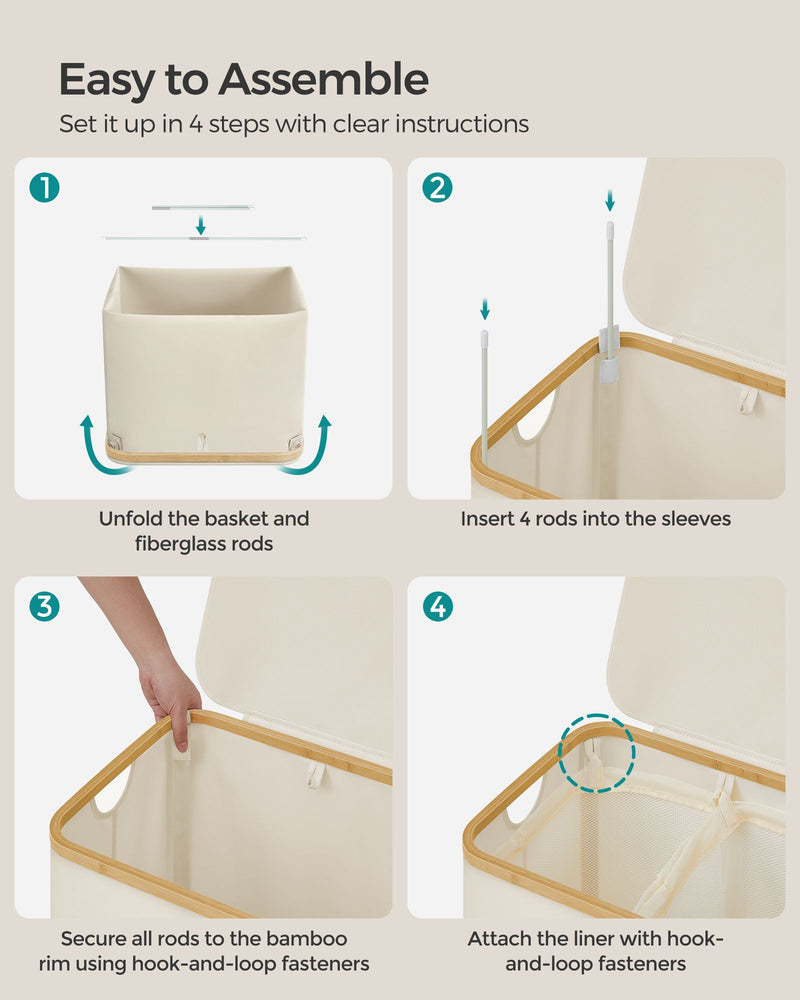 Easy to Assemble

Set it up in 4 steps with clear instructions

1

Unfold the basket and fiberglass rods

2

Insert 4 rods into the sleeves

3

Secure all rods to the bamboo rim using hook-and-loop fasteners

4

Attach the liner with hook-and-loop fasteners