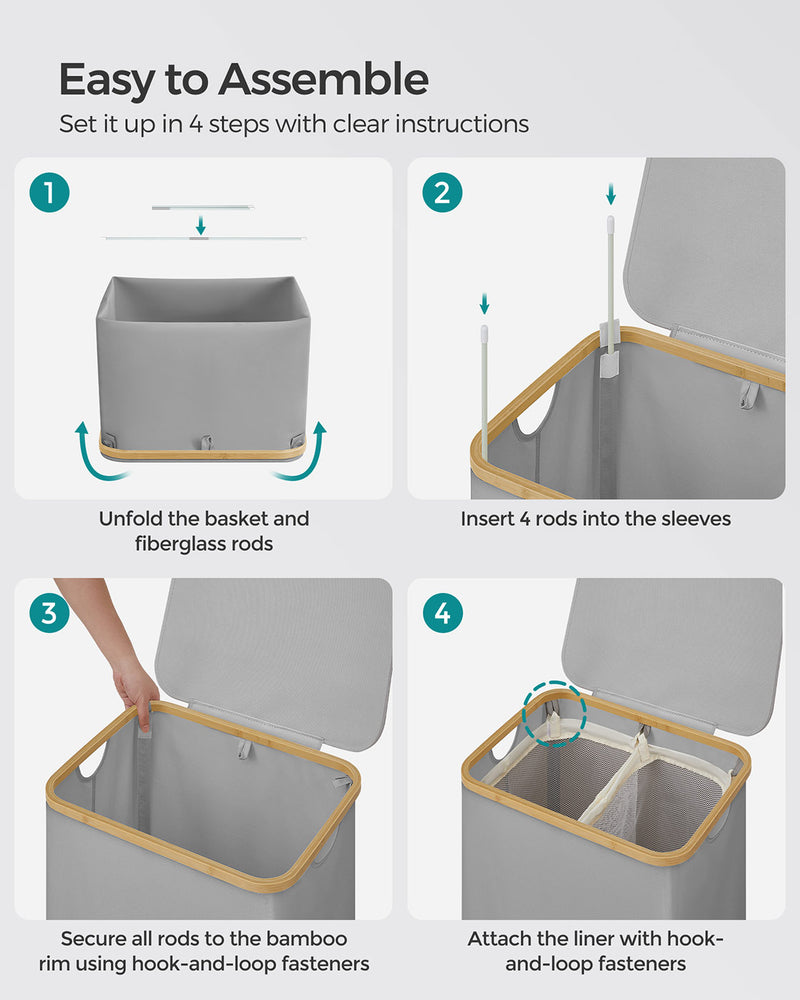 Easy to Assemble
Set it up in 4 steps with clear instructions

1
Unfold the basket and fiberglass rods

2
Insert 4 rods into the sleeves

3
Secure all rods to the bamboo rim using hook-and-loop fasteners

4
Attach the liner with hook-and-loop fasteners