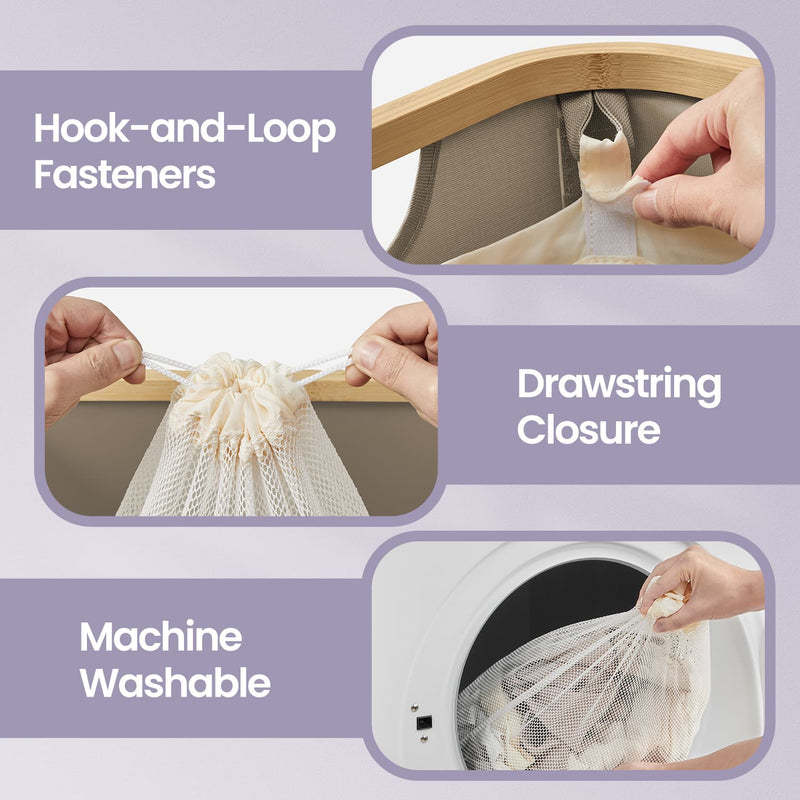 Hook-and-Loop Fasteners

Drawstring Closure

Machine Washable