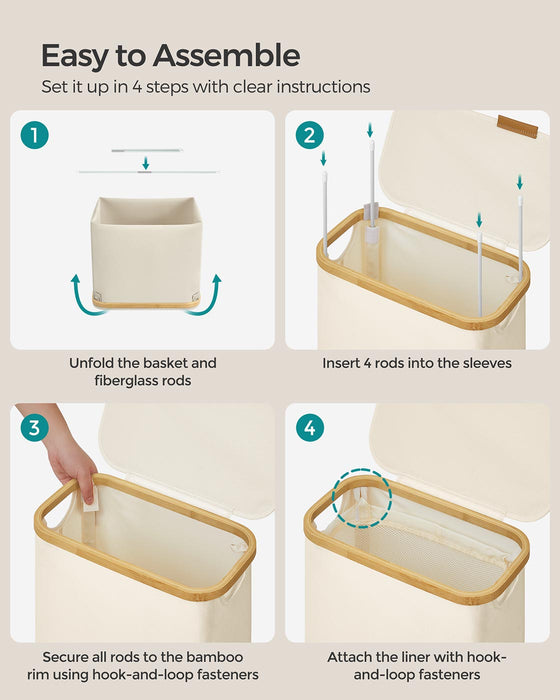 Easy to Assemble

Set it up in 4 steps with clear instructions

1

Unfold the basket and fiberglass rods

2

Insert 4 rods into the sleeves

3

Secure all rods to the bamboo rim using hook-and-loop fasteners

4

Attach the liner with hook-and-loop fasteners