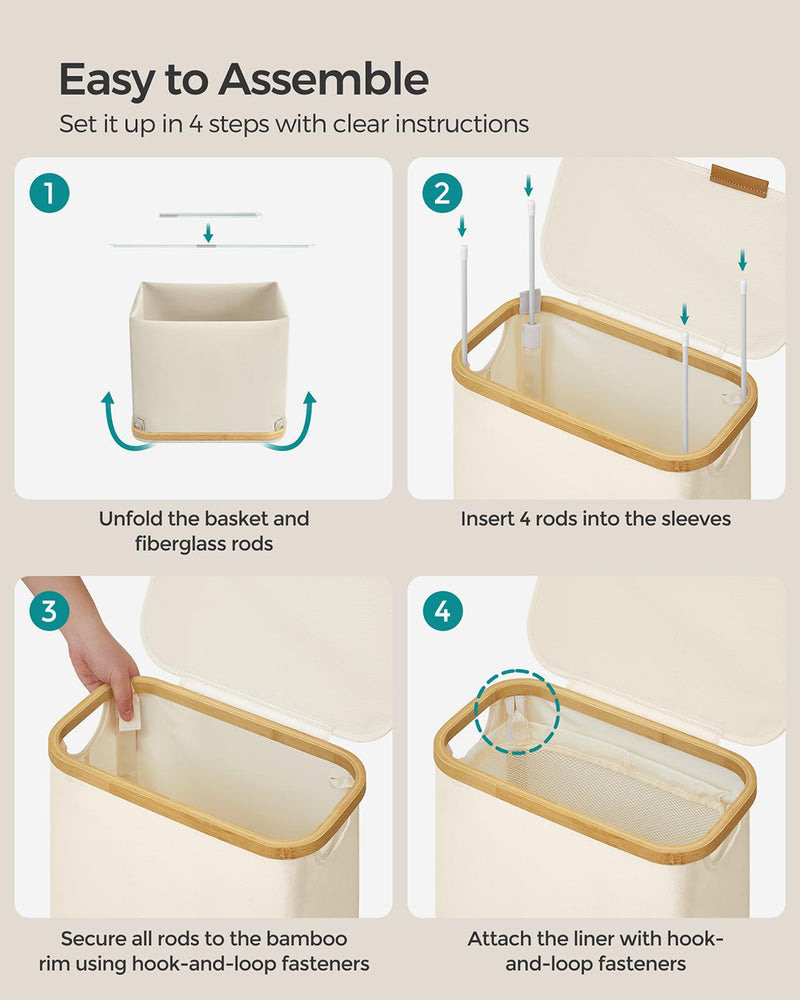 Easy to Assemble
Set it up in 4 steps with clear instructions

1

Unfold the basket and fiberglass rods

2

Insert 4 rods into the sleeves

3

Secure all rods to the bamboo rim using hook-and-loop fasteners

4

Attach the liner with hook-and-loop fasteners