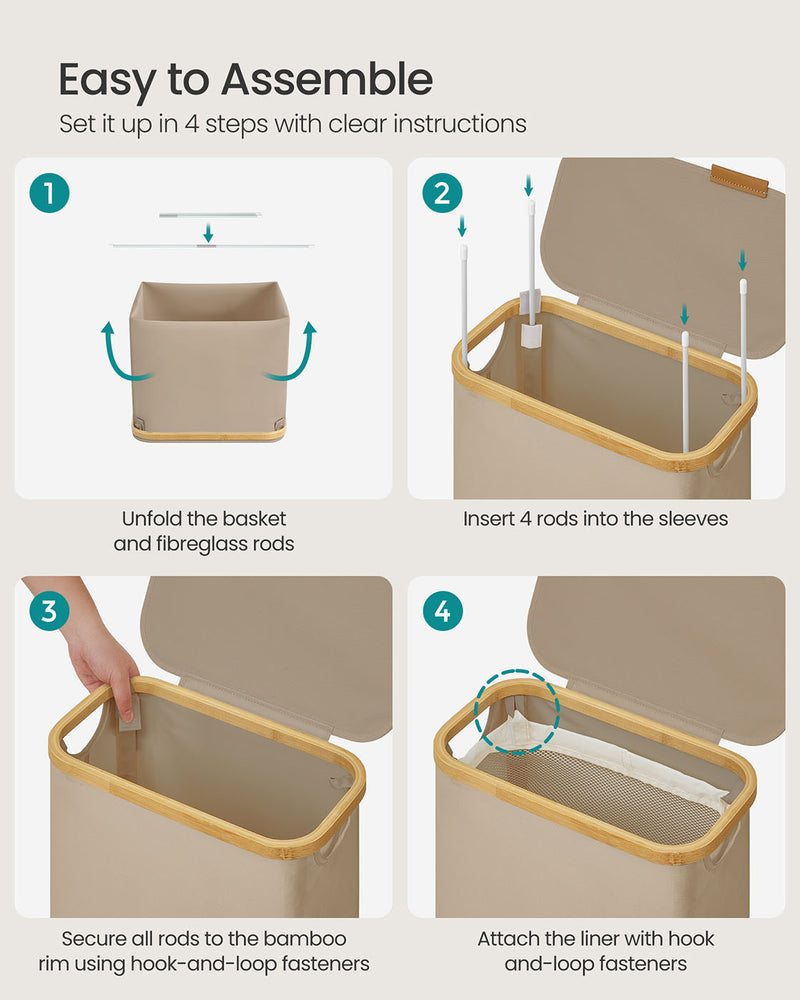 Easy to Assemble

Set it up in 4 steps with clear instructions

1

Unfold the basket and fibreglass rods

2

Insert 4 rods into the sleeves

3

Secure all rods to the bamboo rim using hook-and-loop fasteners

4

Attach the liner with hook and-loop fasteners