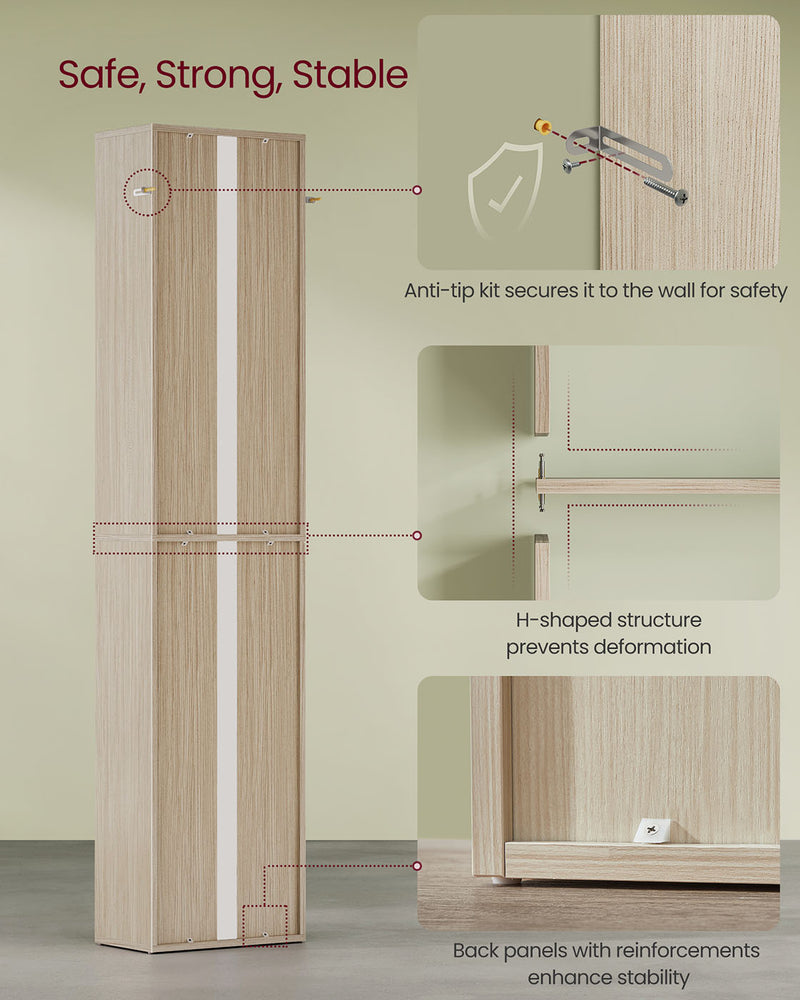 Safe, Strong, Stable

Anti-tip kit secures it to the wall for safety

H-shaped structure prevents deformation

Back panels with reinforcements enhance stability