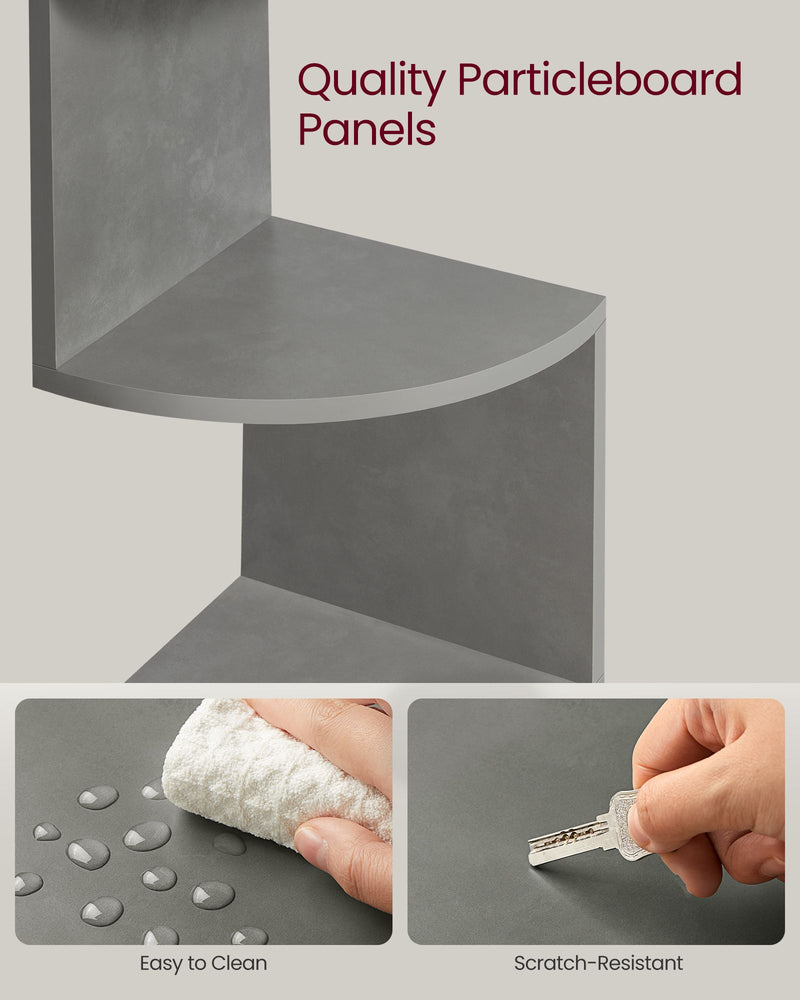 Quality Particleboard Panels

Easy to Clean

Scratch-Resistant