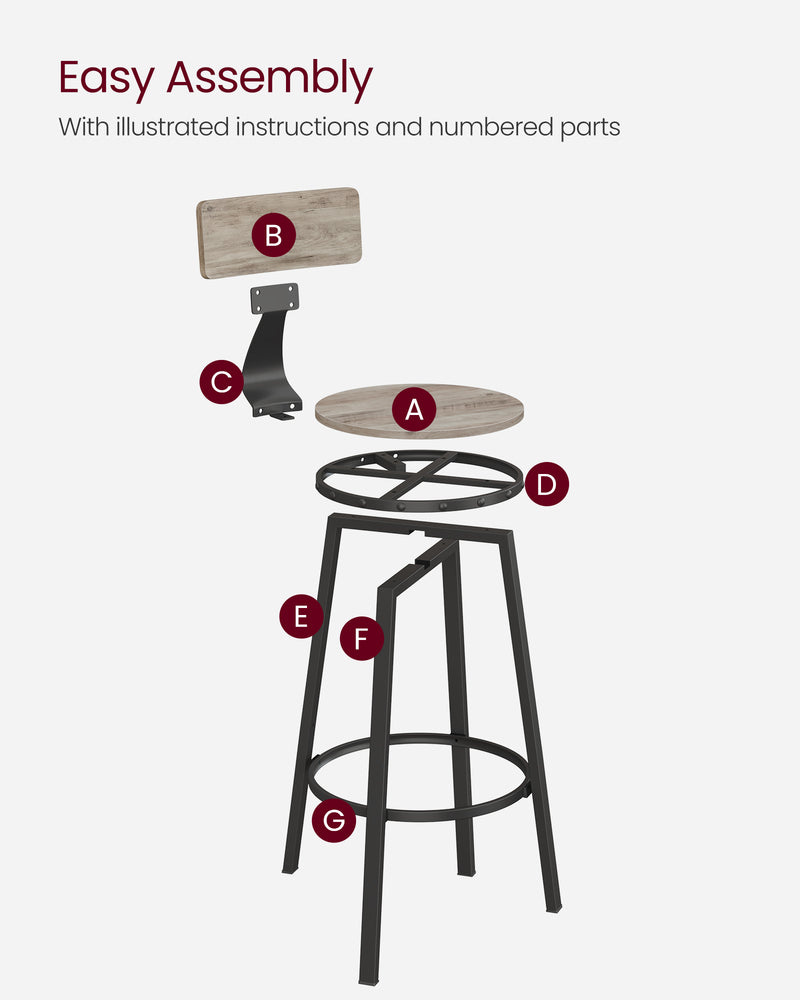 Easy Assembly

With illustrated instructions and numbered parts

B

C

A

D

E

F

G