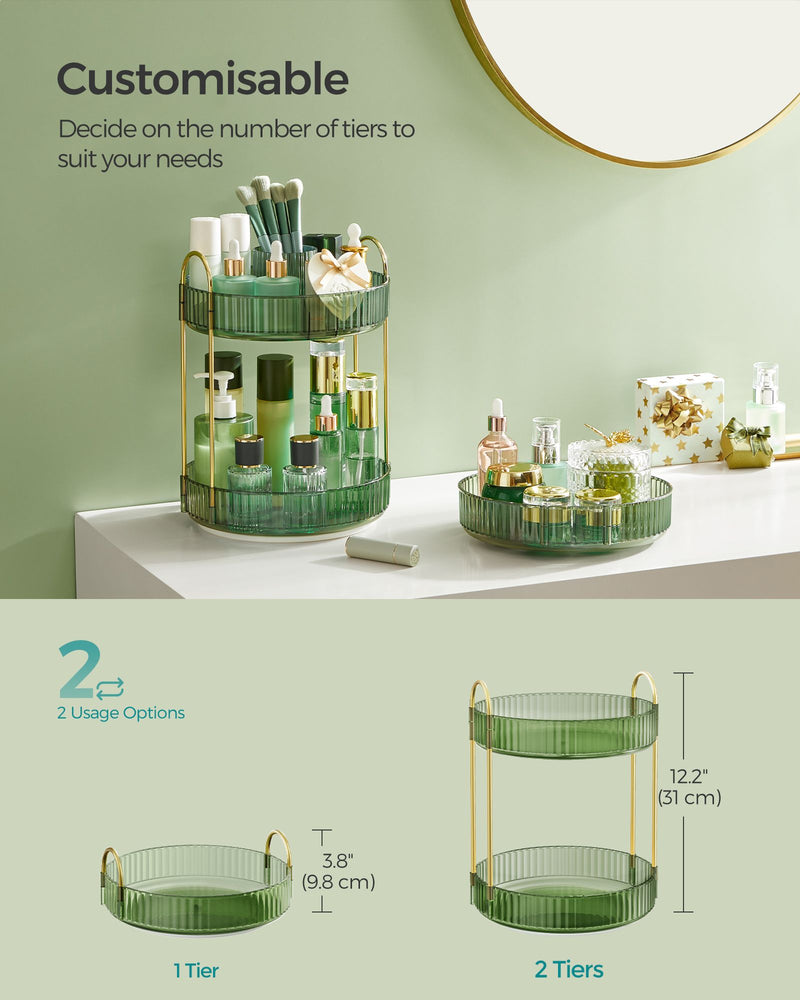 Customisable

Decide on the number of tiers to suit your needs

2

2 Usage Options

3.8"
(9.8 cm)

1 Tier

12.2"
(31 cm)

2 Tiers