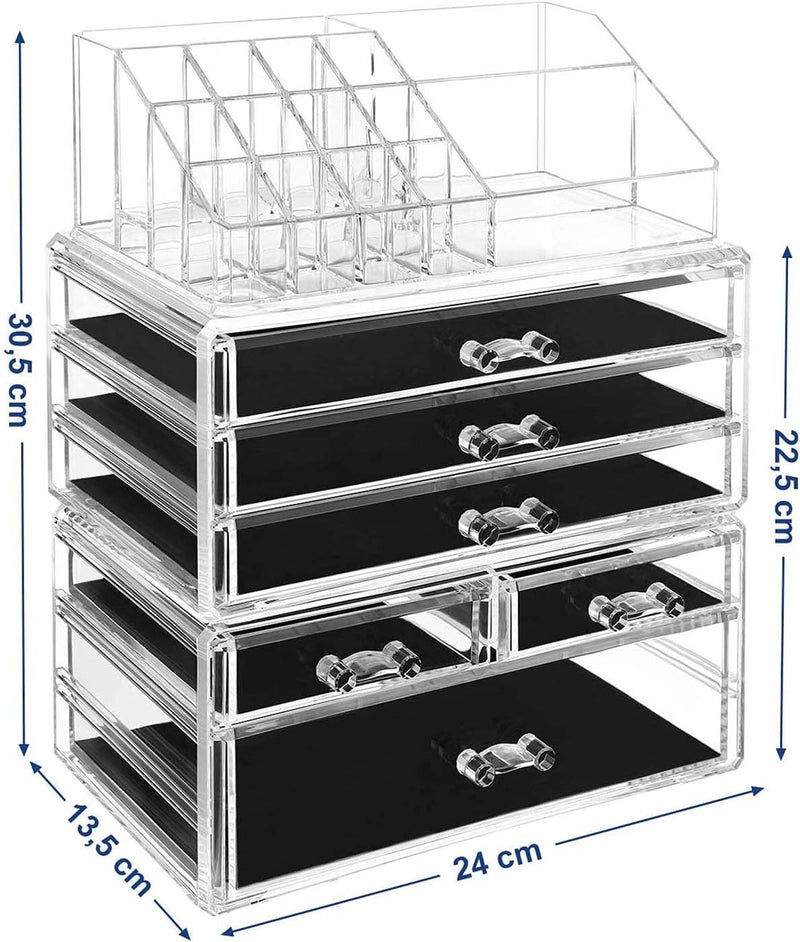 30,5 cm

22,5 cm

13,5 cm

24 cm