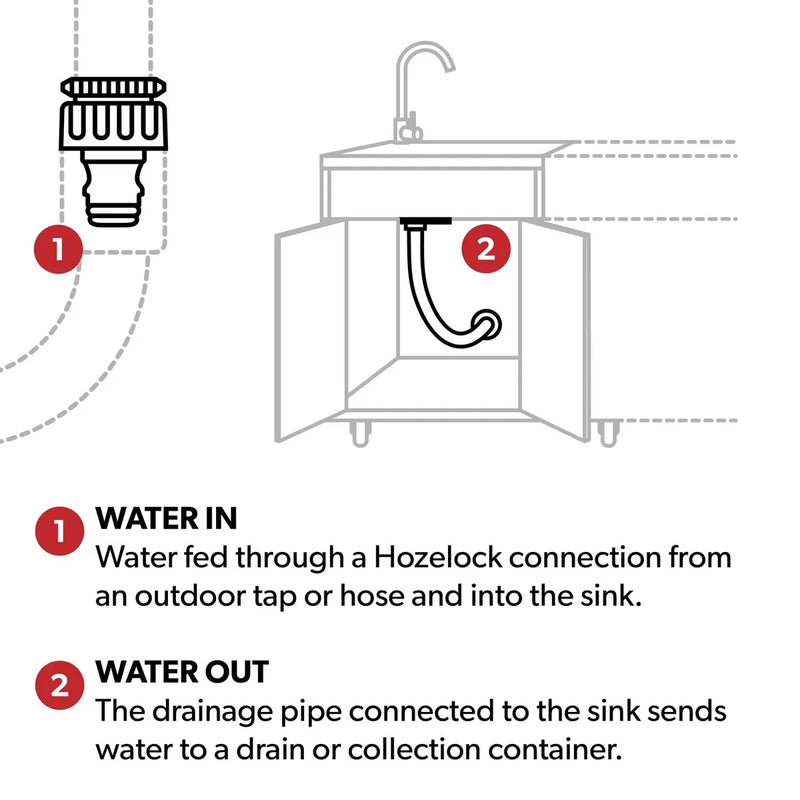 1

2

1 WATER IN
Water fed through a Hozelock connection from an outdoor tap or hose and into the sink.

2 WATER OUT
The drainage pipe connected to the sink sends water to a drain or collection container.