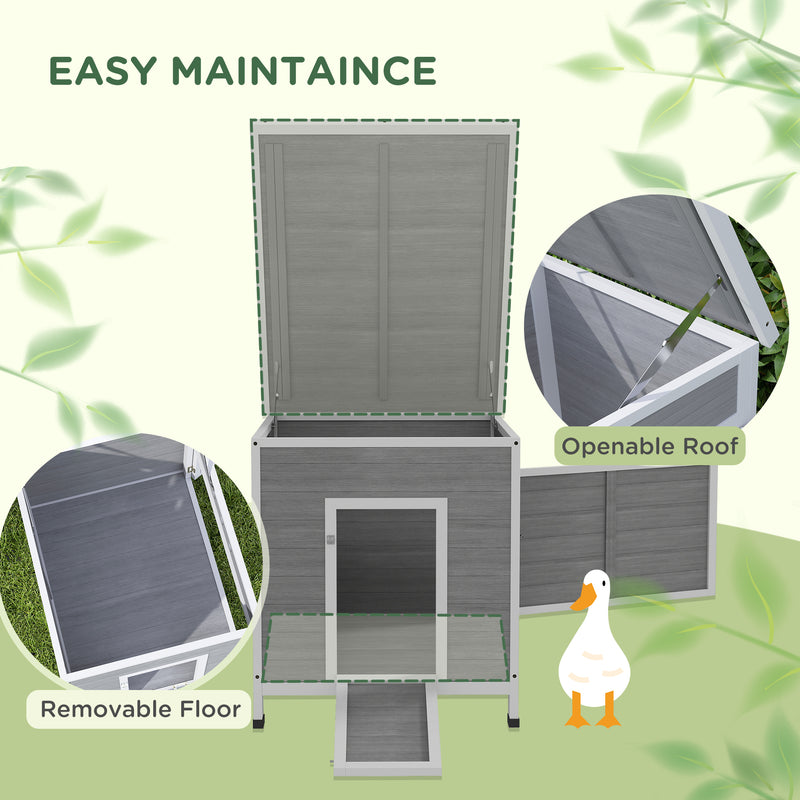 EASY MAINTAINCE

Openable Roof

Removable Floor