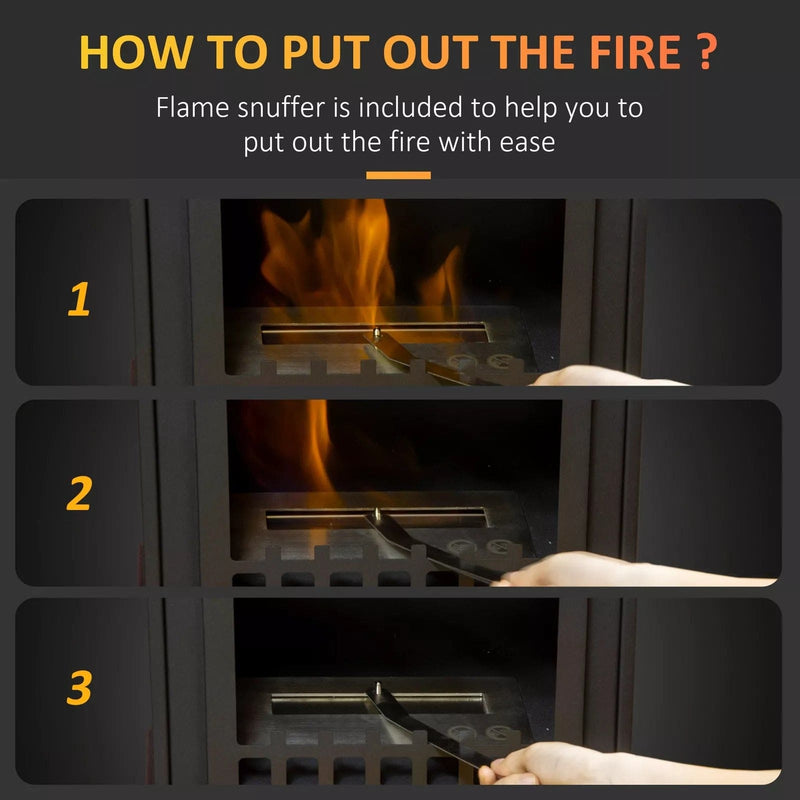 HOW TO PUT OUT THE FIRE ?

Flame snuffer is included to help you to put out the fire with ease

1

2

3