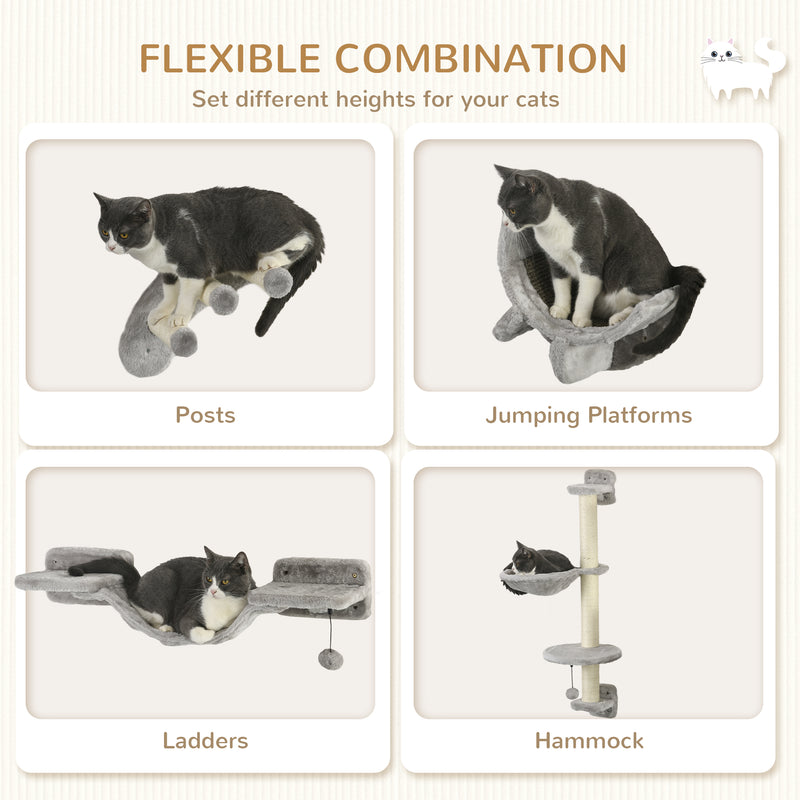 FLEXIBLE COMBINATION
Set different heights for your cats

Posts

Jumping Platforms

Ladders

Hammock