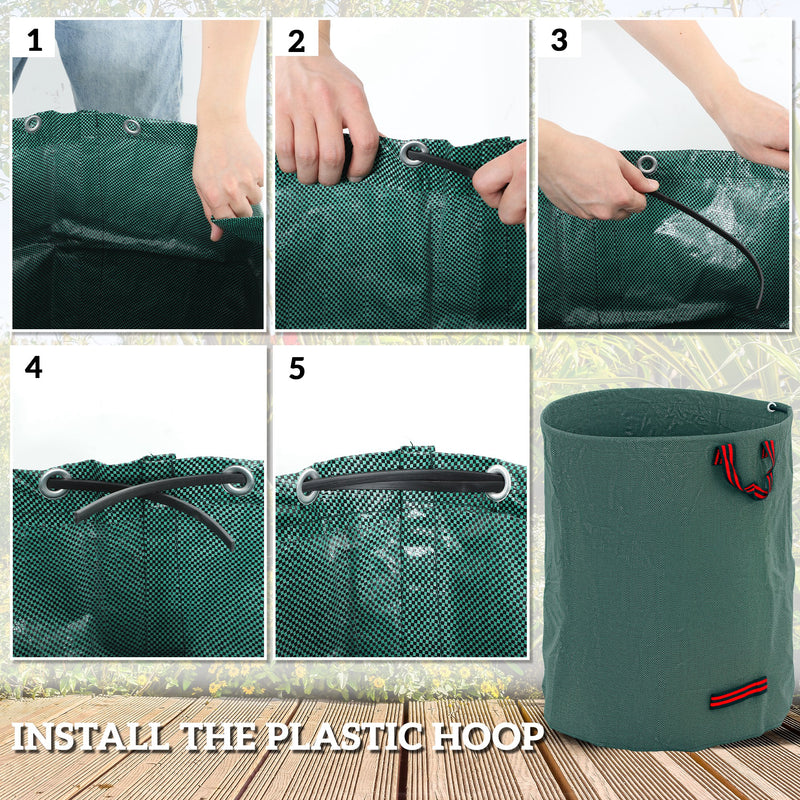 1

2

3

4

5

INSTALL THE PLASTIC HOOP