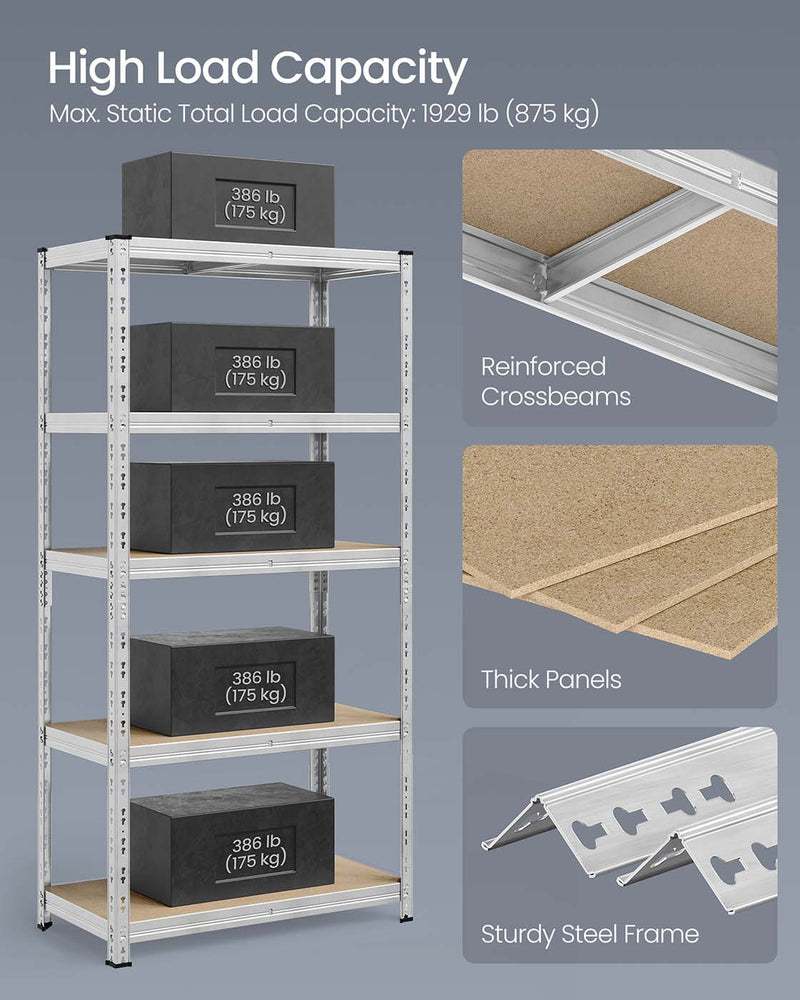 High Load Capacity

Max. Static Total Load Capacity: 1929 lb (875 kg)

386 lb
(175 kg)

386 lb
(175 kg)

386 lb
(175 kg)

386 lb
(175 kg)

386 lb
(175 kg)

Reinforced Crossbeams

Thick Panels

Sturdy Steel Frame