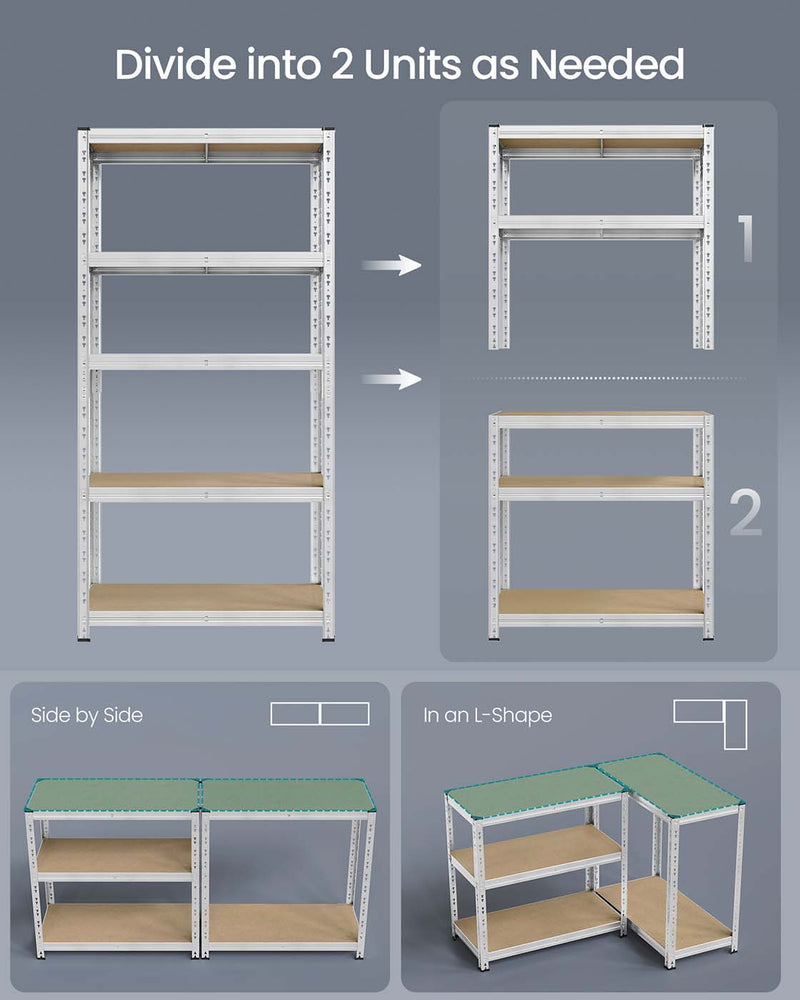 Divide into 2 Units as Needed

1

2

Side by Side

In an L-Shape