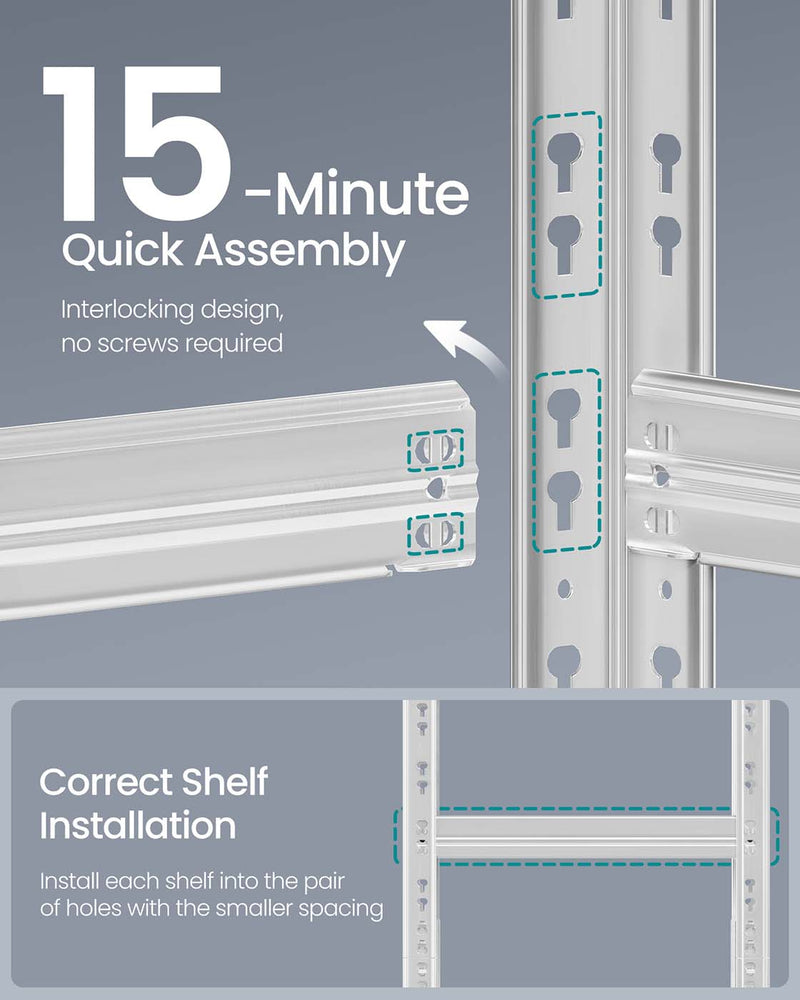 15-Minute
Quick Assembly

Interlocking design, no screws required

Correct Shelf Installation

Install each shelf into the pair of holes with the smaller spacing