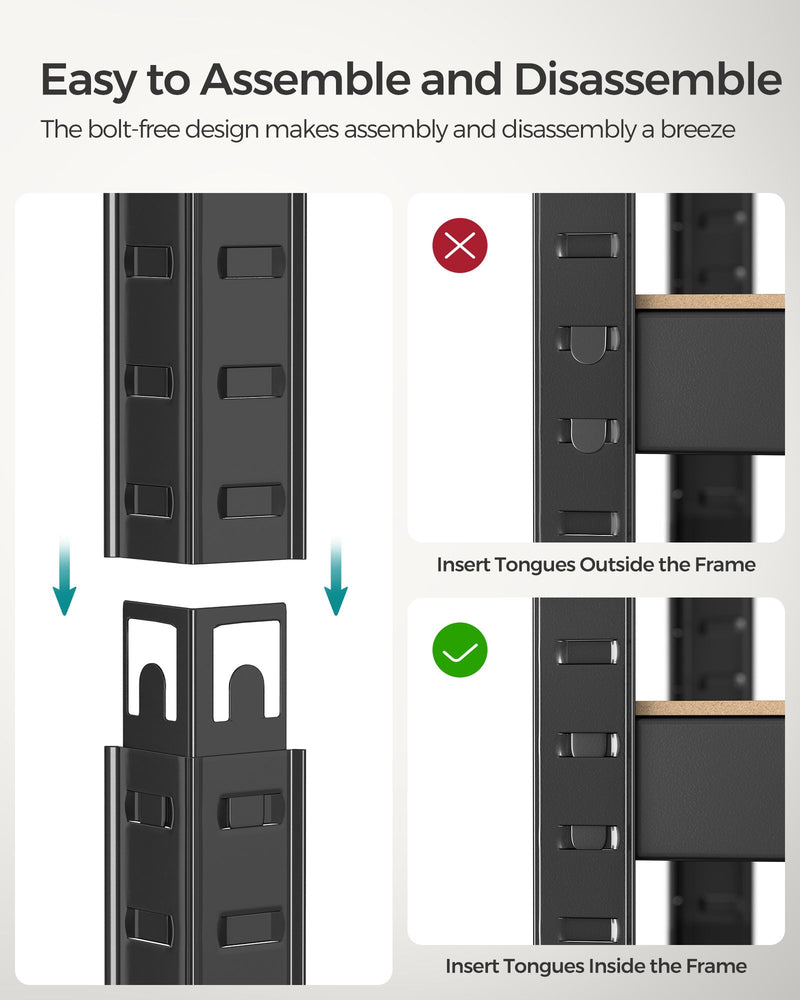 Easy to Assemble and Disassemble

The bolt-free design makes assembly and disassembly a breeze

Insert Tongues Outside the Frame

Insert Tongues Inside the Frame