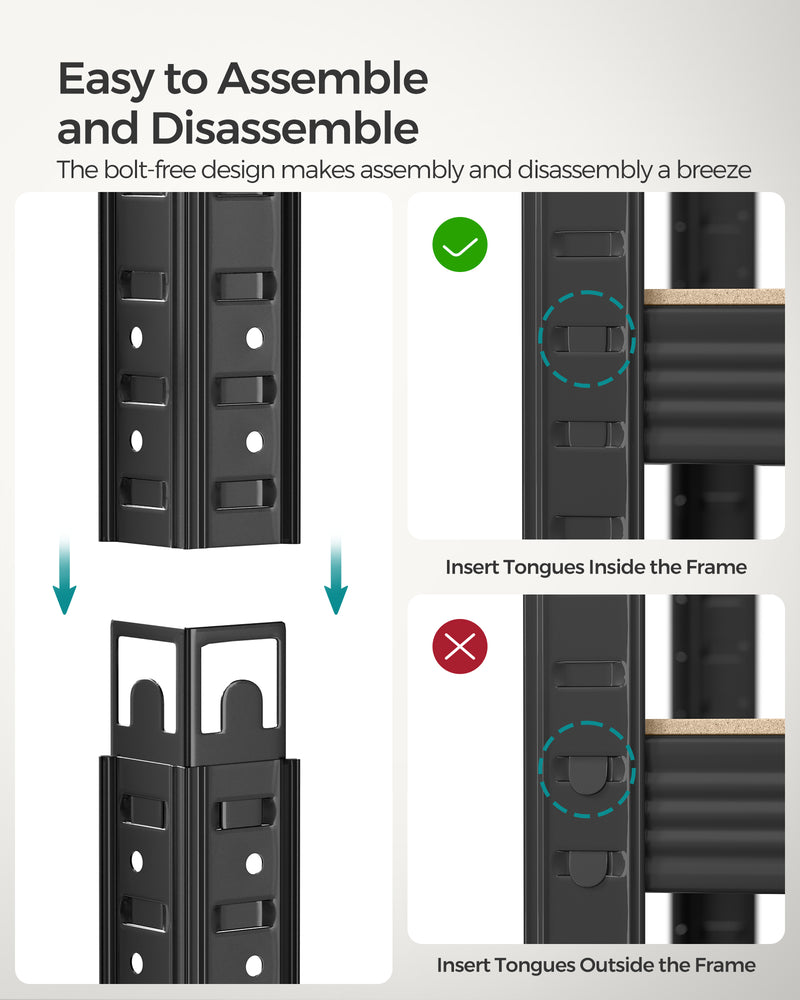 Easy to Assemble and Disassemble

The bolt-free design makes assembly and disassembly a breeze

Insert Tongues Inside the Frame

Insert Tongues Outside the Frame