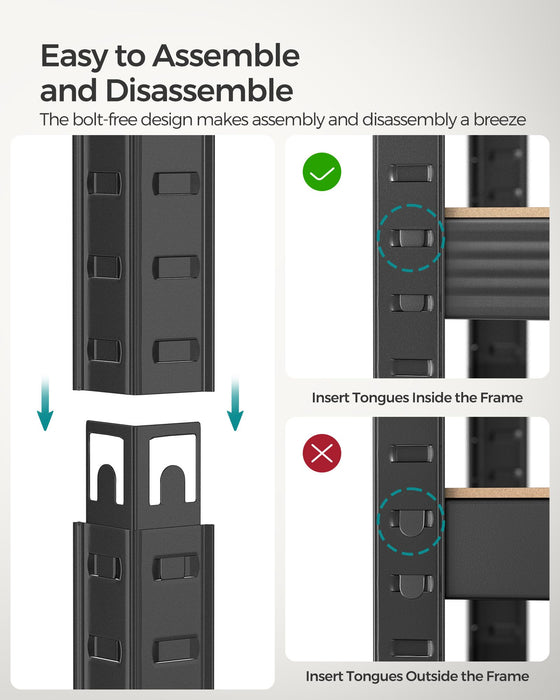 Easy to Assemble and Disassemble

The bolt-free design makes assembly and disassembly a breeze

Insert Tongues Inside the Frame

Insert Tongues Outside the Frame