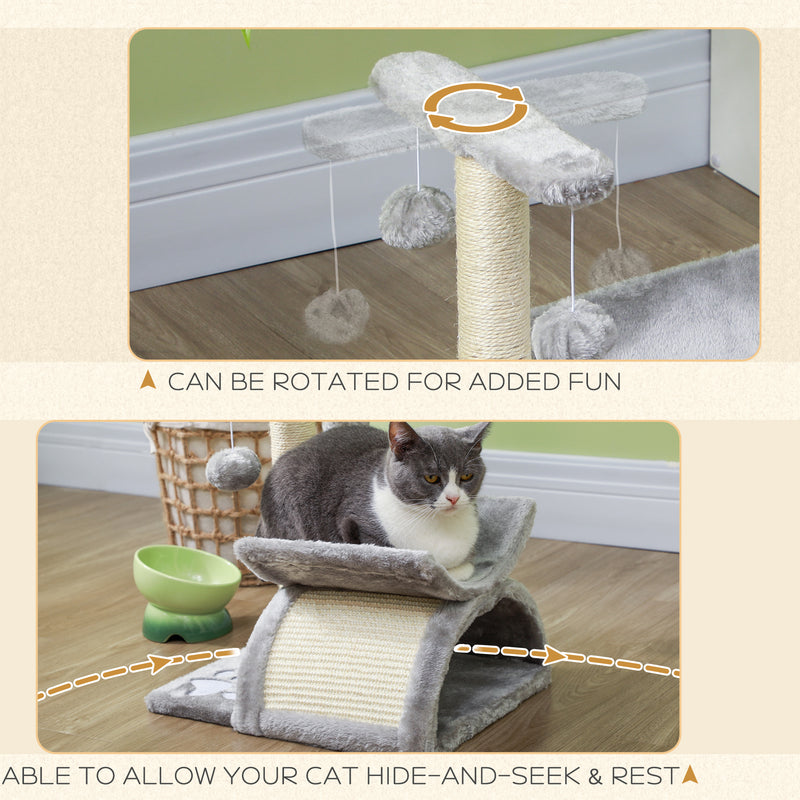 CAN BE ROTATED FOR ADDED FUN

ABLE TO ALLOW YOUR CAT HIDE-AND-SEEK & REST