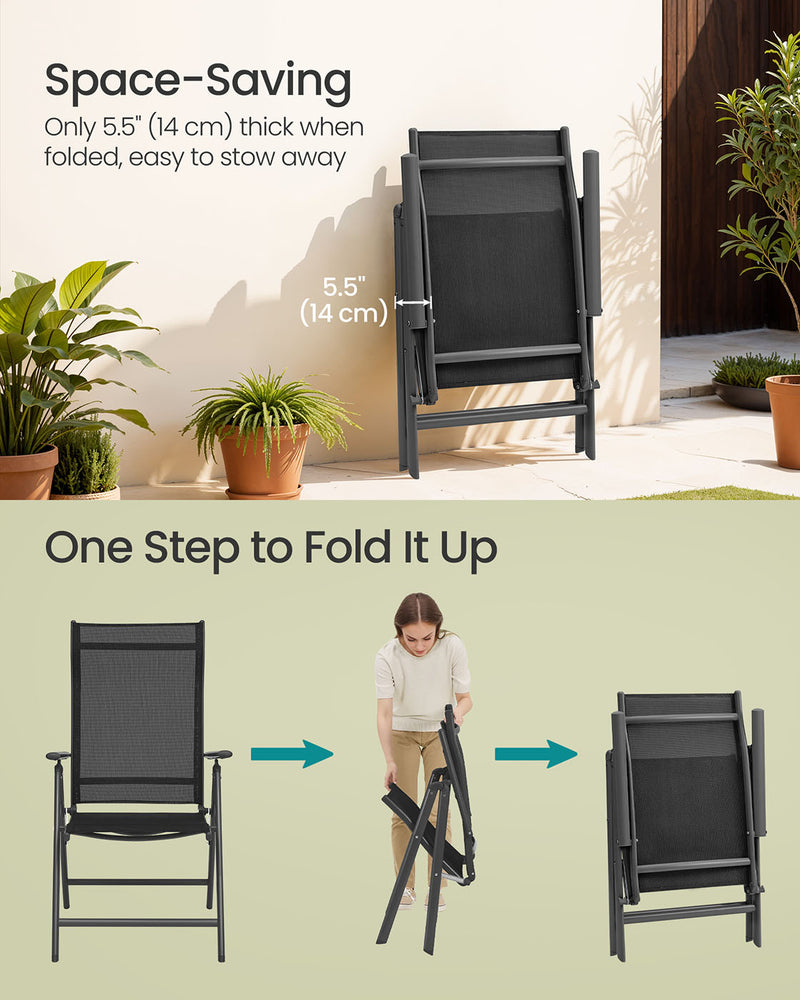 Space-Saving
Only 5.5" (14 cm) thick when folded, easy to stow away

5.5"
(14 cm)

One Step to Fold It Up