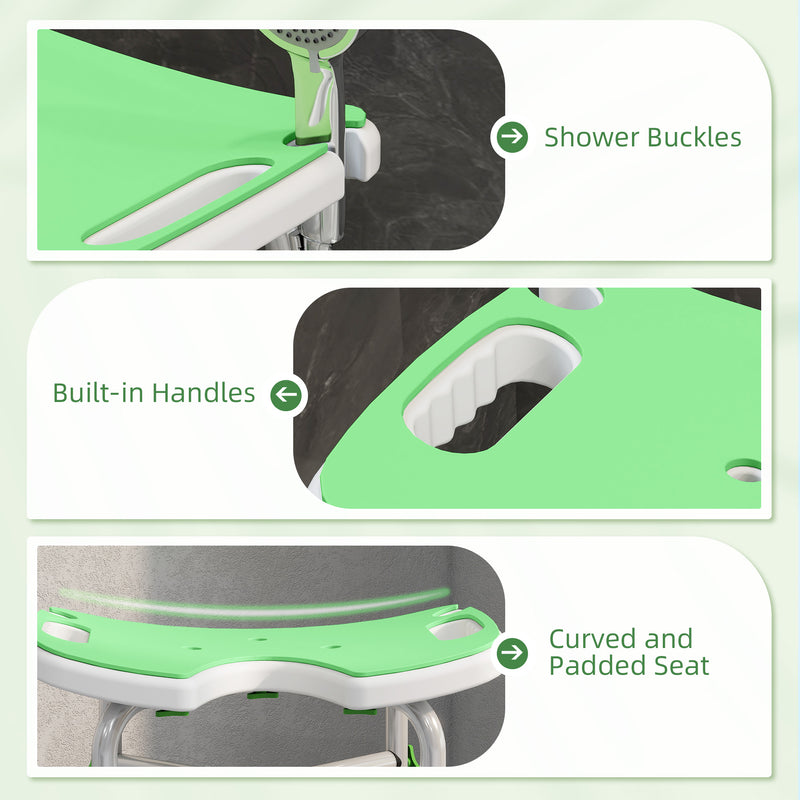 Shower Buckles

Built-in Handles

Curved and Padded Seat