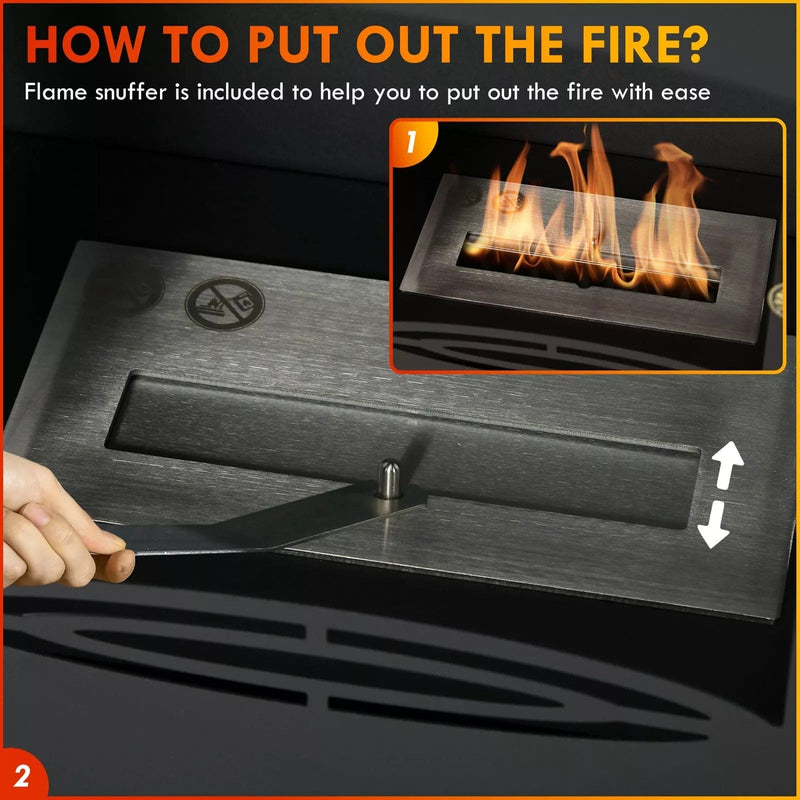 HOW TO PUT OUT THE FIRE?
Flame snuffer is included to help you to put out the fire with ease

1

2