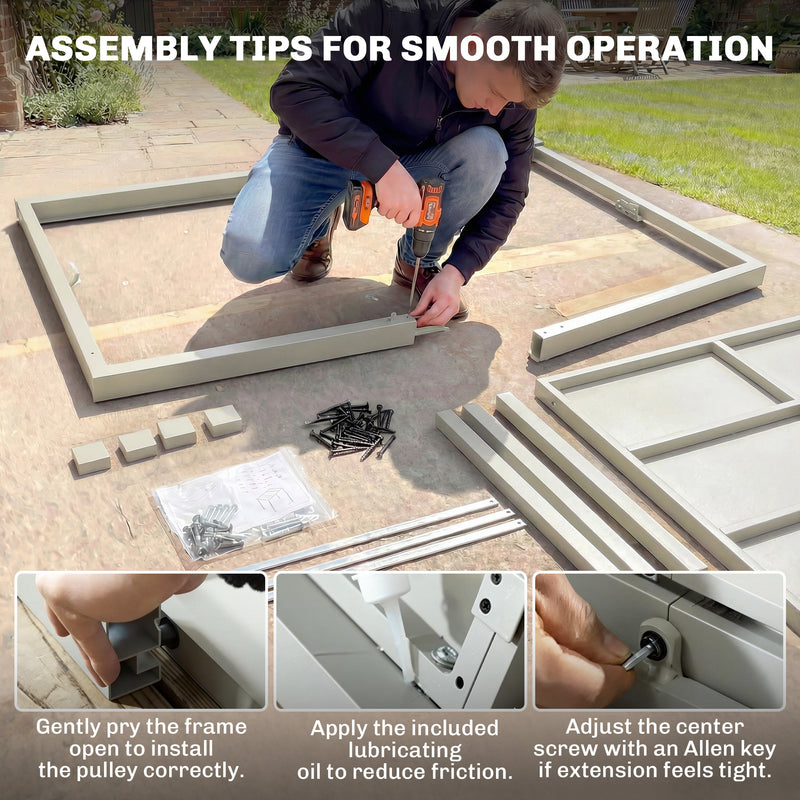 ASSEMBLY TIPS FOR SMOOTH OPERATION

Gently pry the frame open to install the pulley correctly.

Apply the included lubricating oil to reduce friction.

Adjust the center screw with an Allen key if extension feels tight.