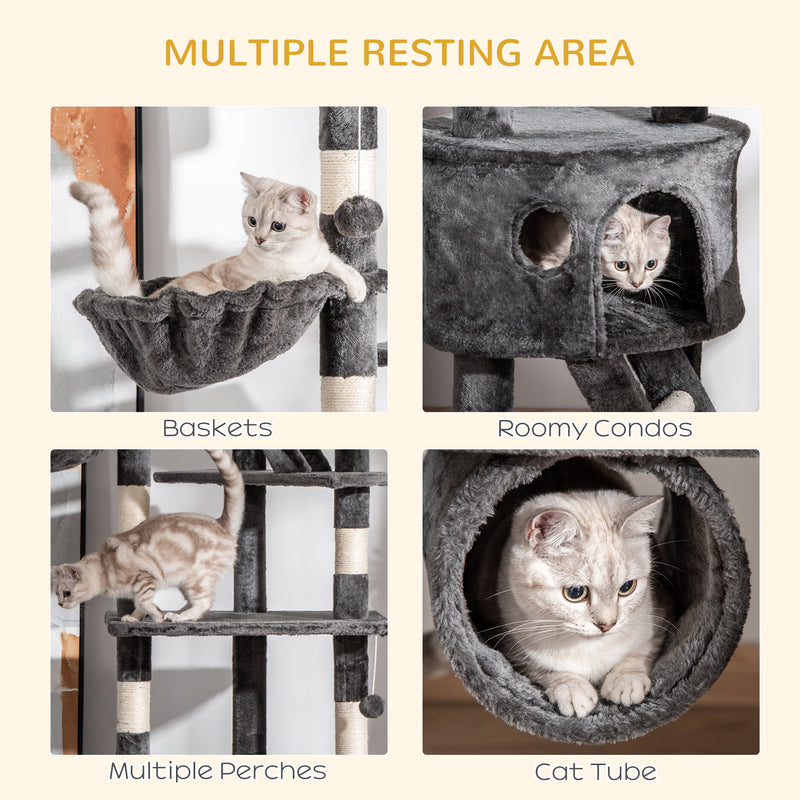 MULTIPLE RESTING AREA

Baskets

Roomy Condos

Multiple Perches

Cat Tube