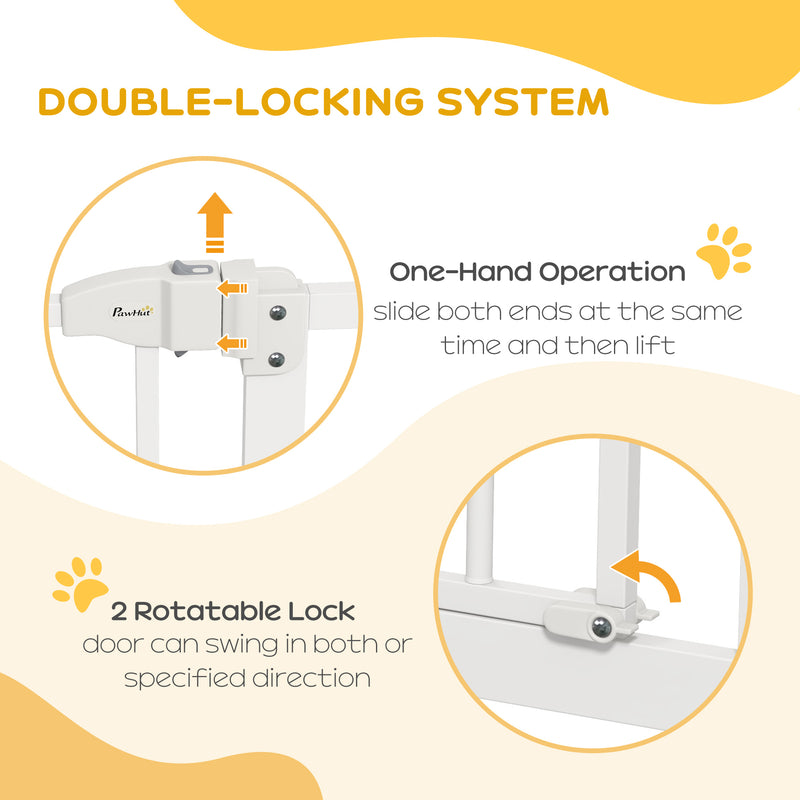 DOUBLE-LOCKING SYSTEM

PawHut

One-Hand Operation
slide both ends at the same time and then lift

2 Rotatable Lock
door can swing in both or specified direction