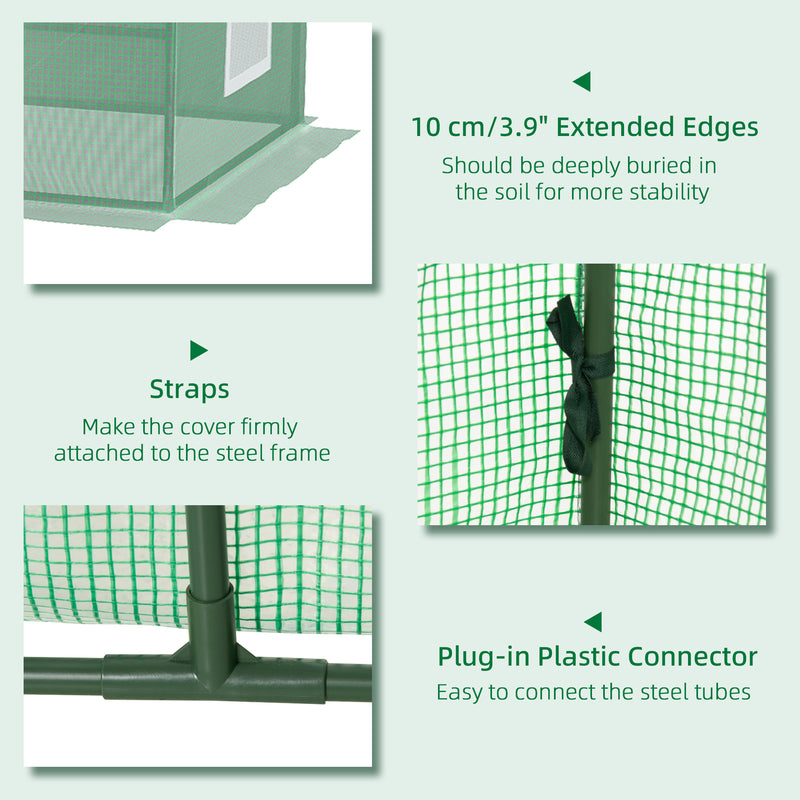 10 cm/3.9" Extended Edges
Should be deeply buried in the soil for more stability

Straps
Make the cover firmly attached to the steel frame

Plug-in Plastic Connector
Easy to connect the steel tubes