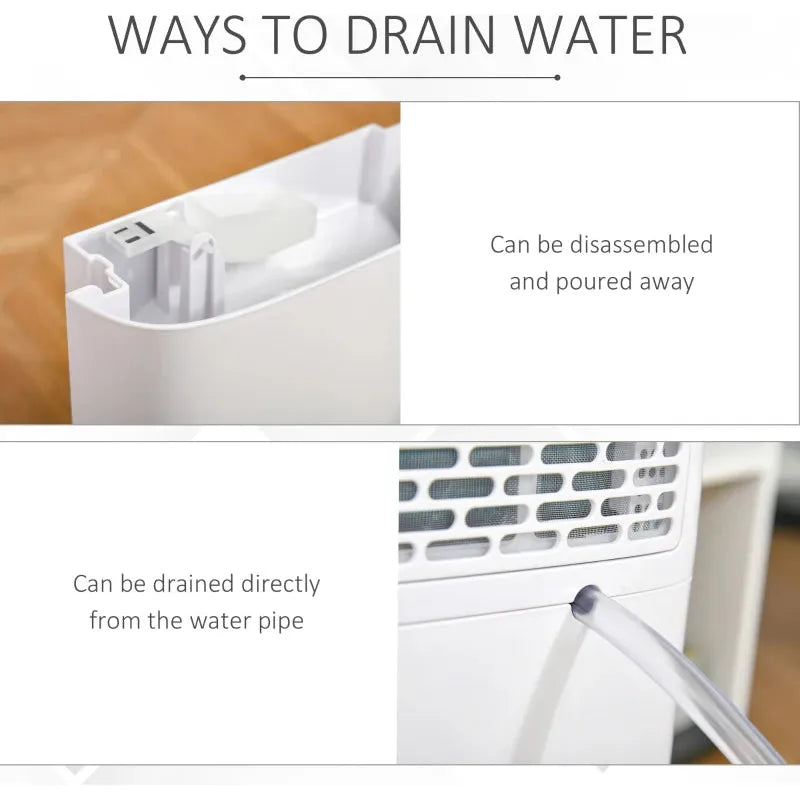 WAYS TO DRAIN WATER

Can be disassembled and poured away

Can be drained directly from the water pipe