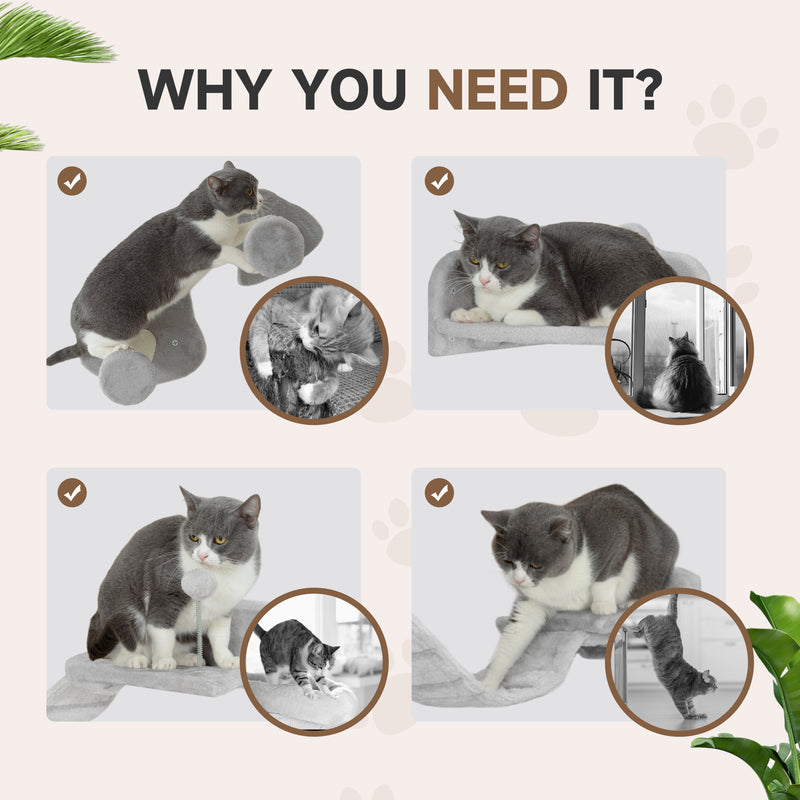 WHY YOU NEED IT?