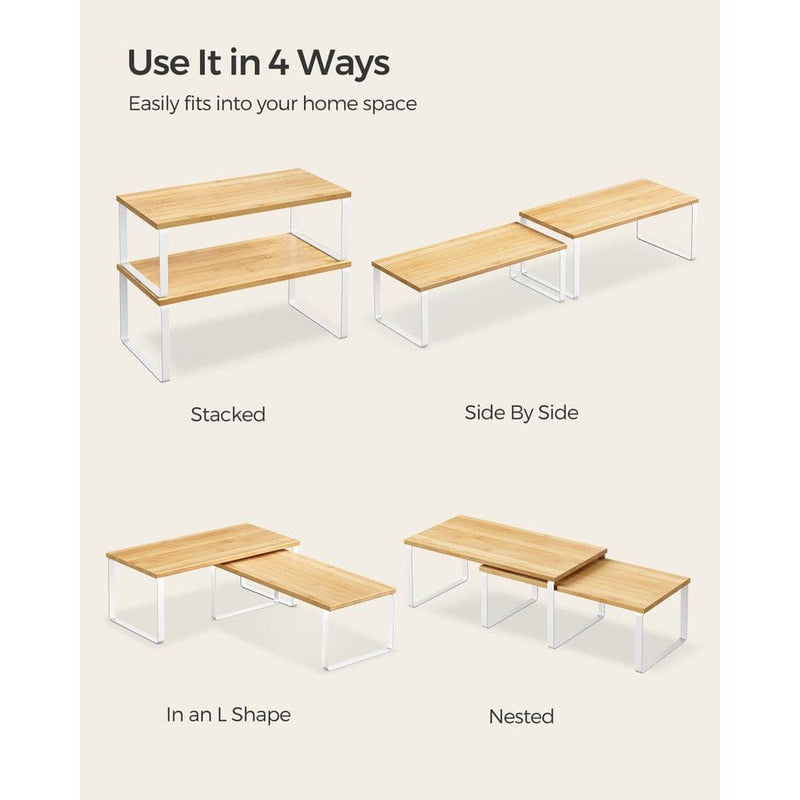 Use It in 4 Ways

Easily fits into your home space

Stacked

Side By Side

In an L Shape

Nested