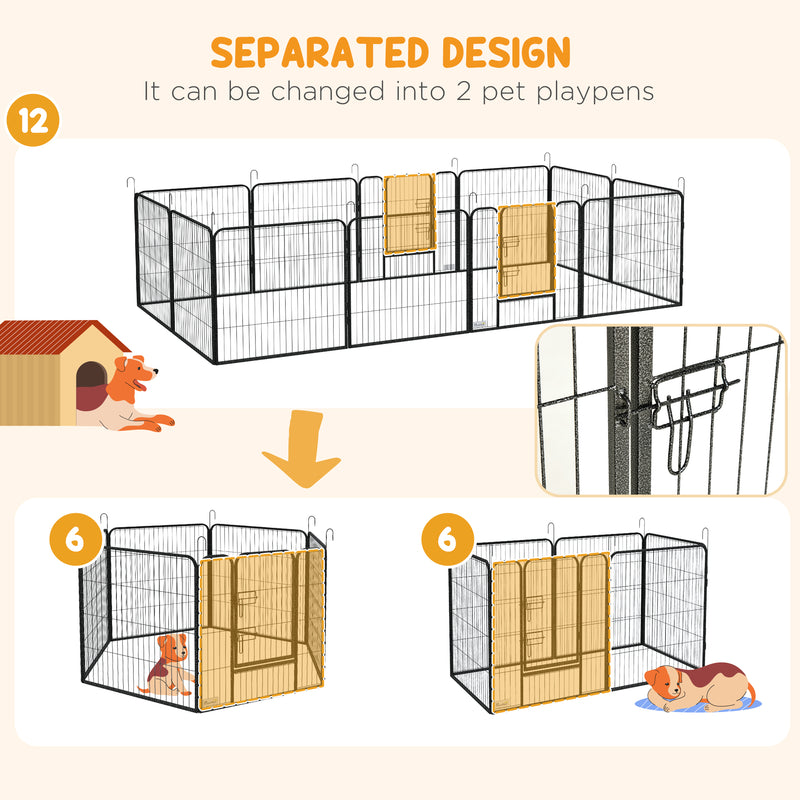 SEPARATED DESIGN
It can be changed into 2 pet playpens

12

6

6