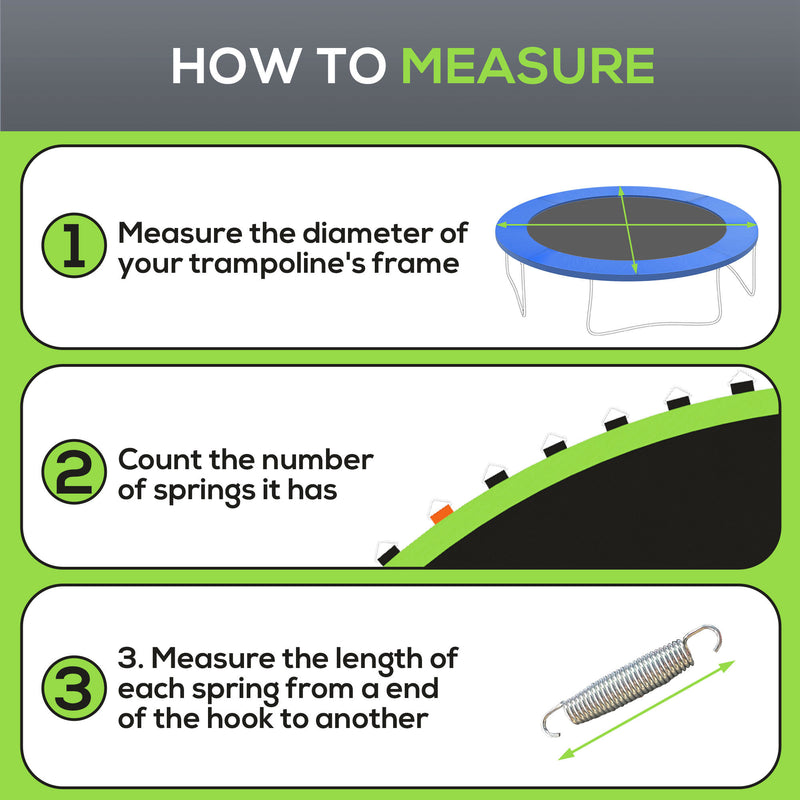 HOW TO MEASURE

1 Measure the diameter of your trampoline's frame

2 Count the number of springs it has

3 3. Measure the length of each spring from a end of the hook to another