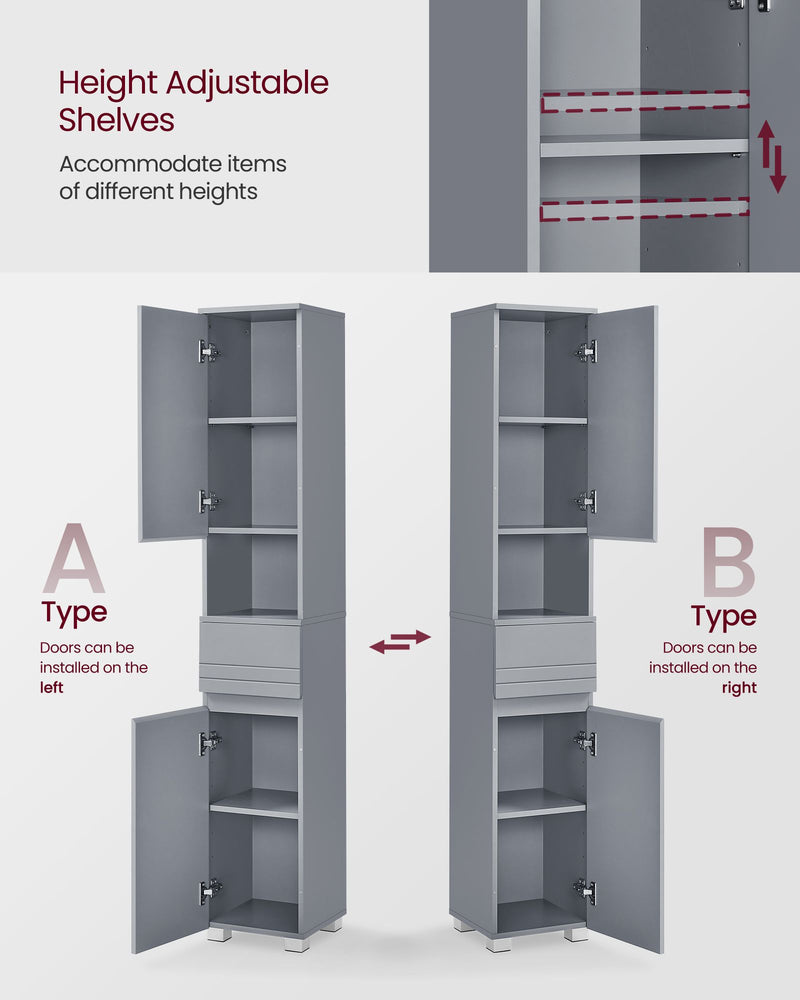 Height Adjustable Shelves

Accommodate items of different heights

A
Type
Doors can be installed on the left

B
Type
Doors can be installed on the right